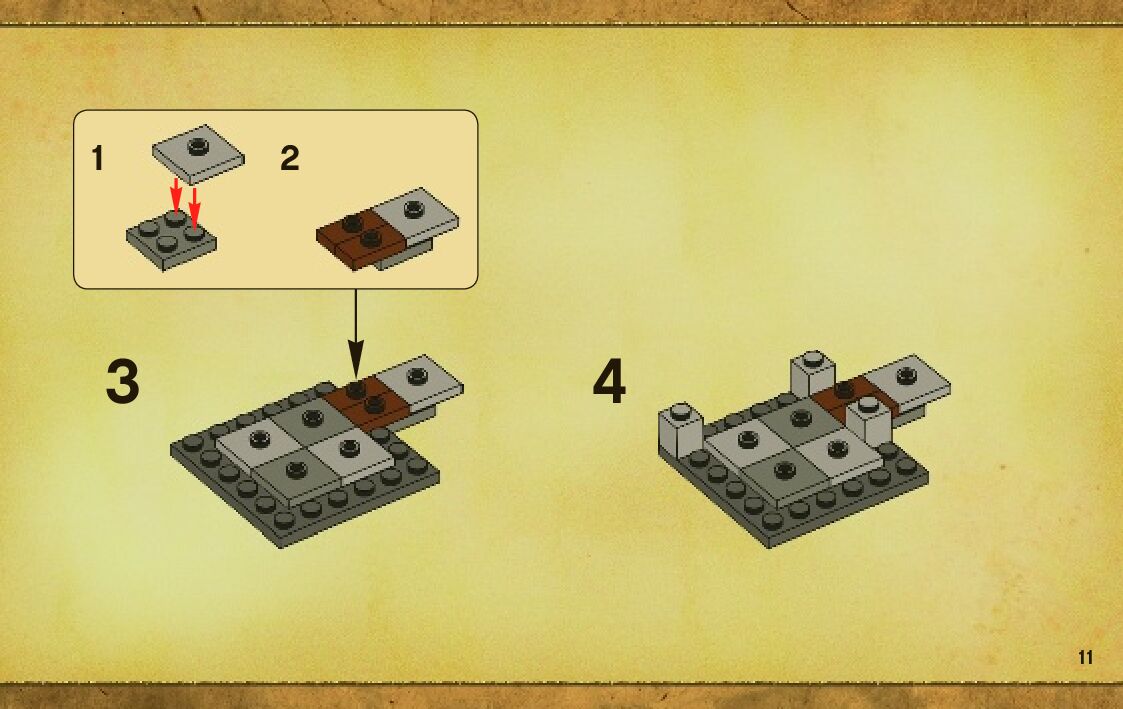 1
2
3
4
11