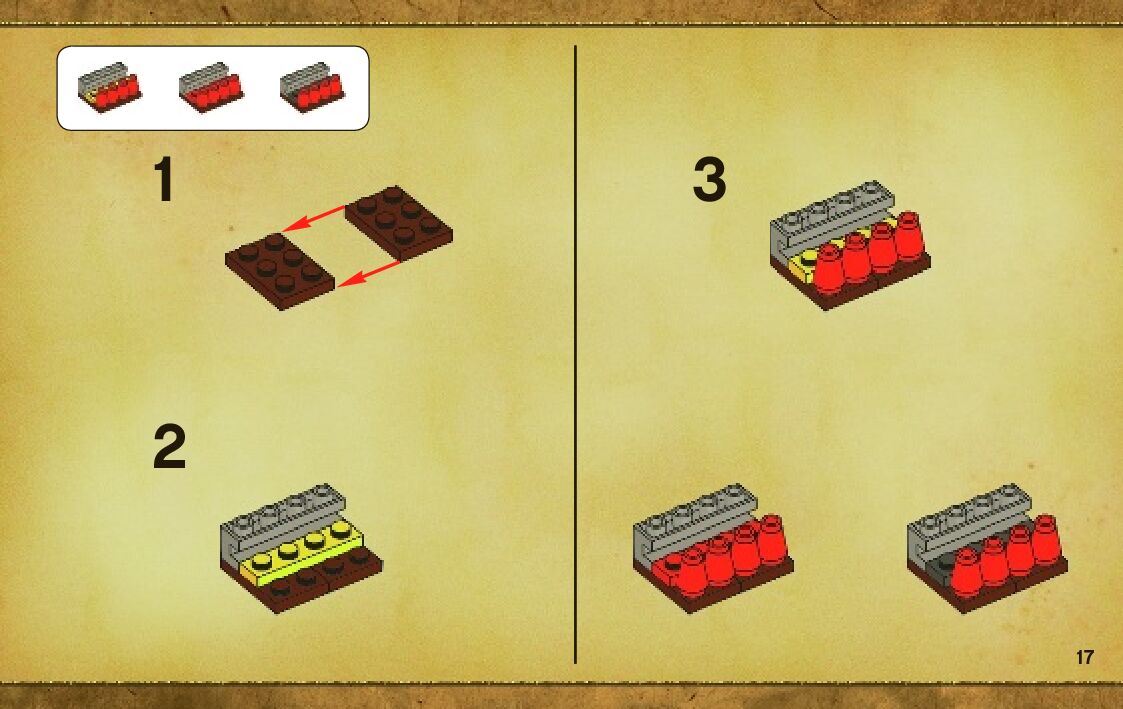 1

2

3

17