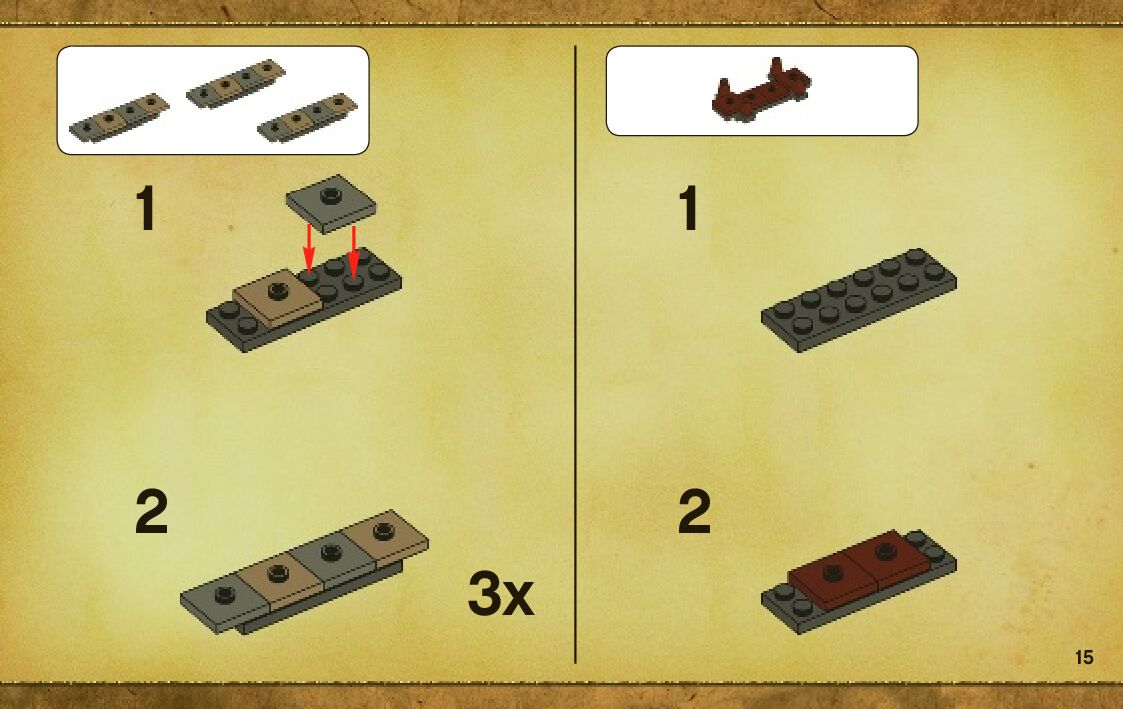 1

2

3x

1

2

15