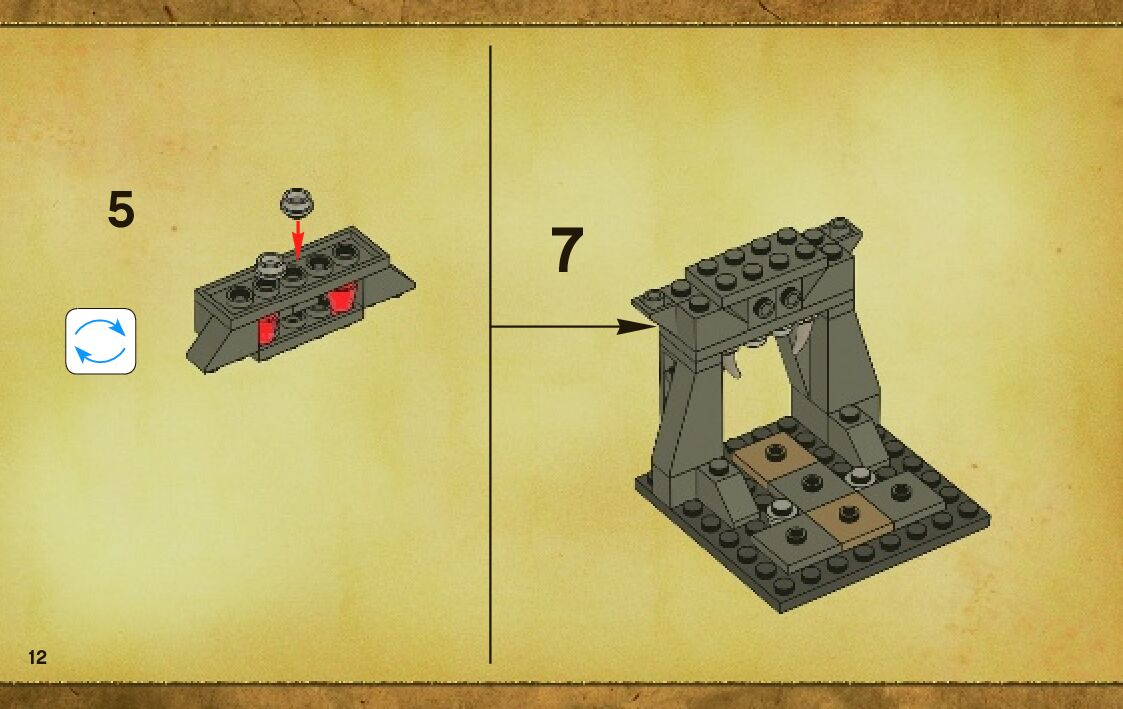 5

7

12