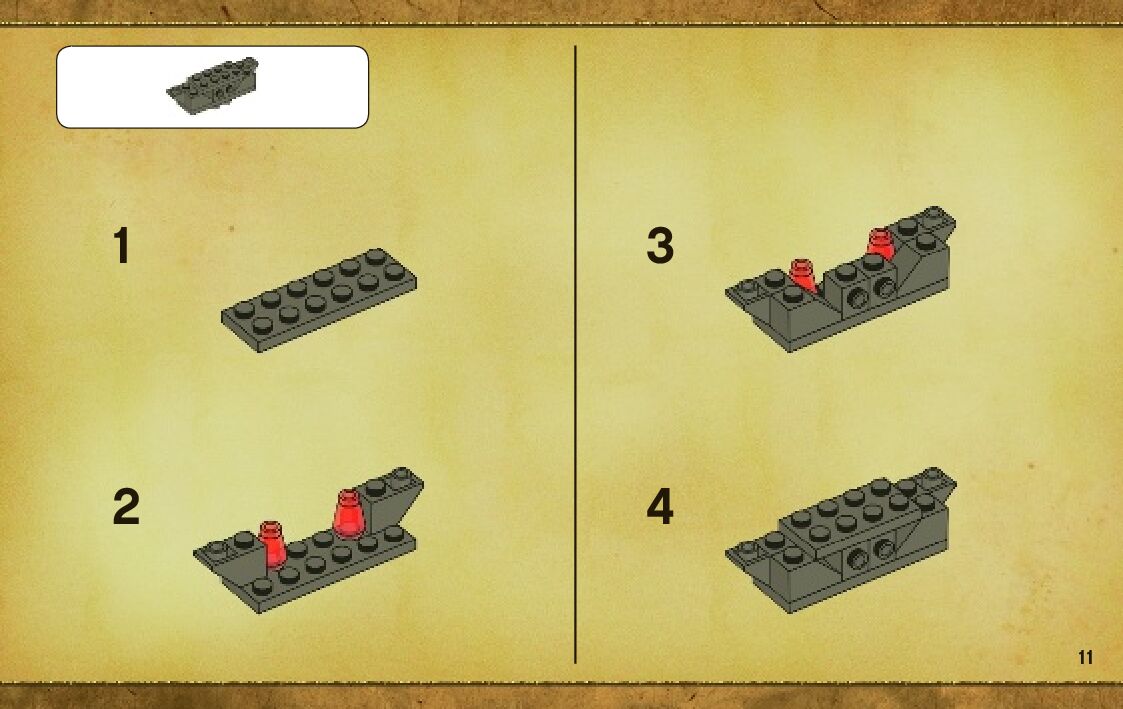 1

2

3

4

11