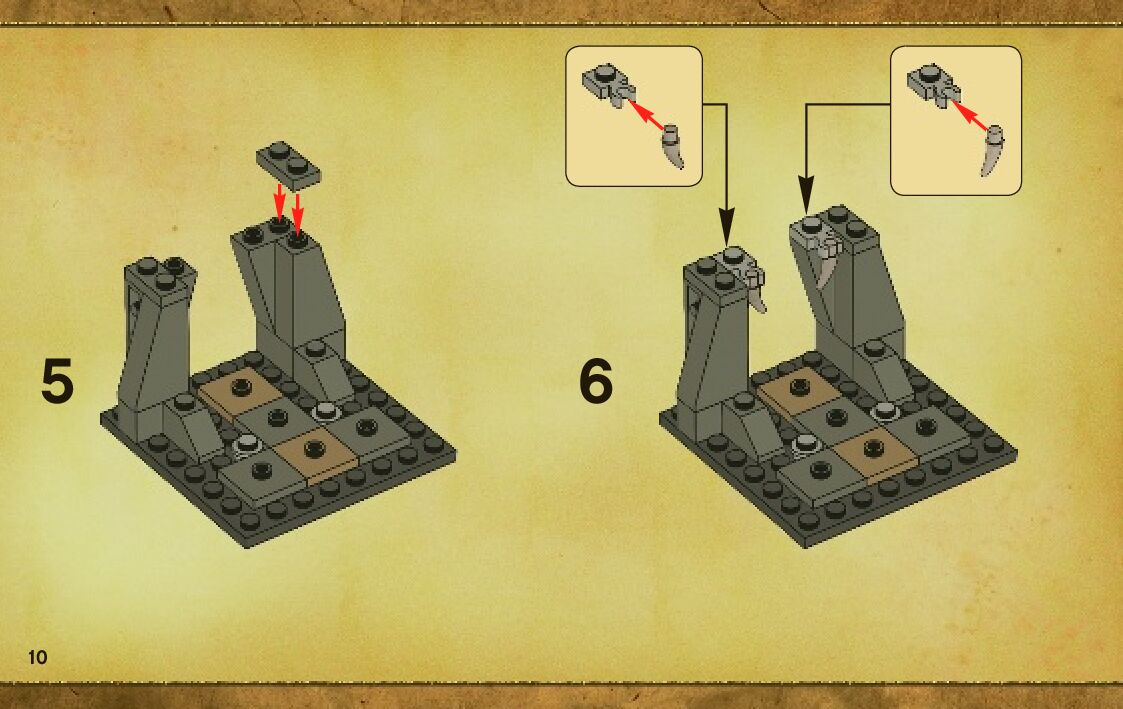 5

6

10