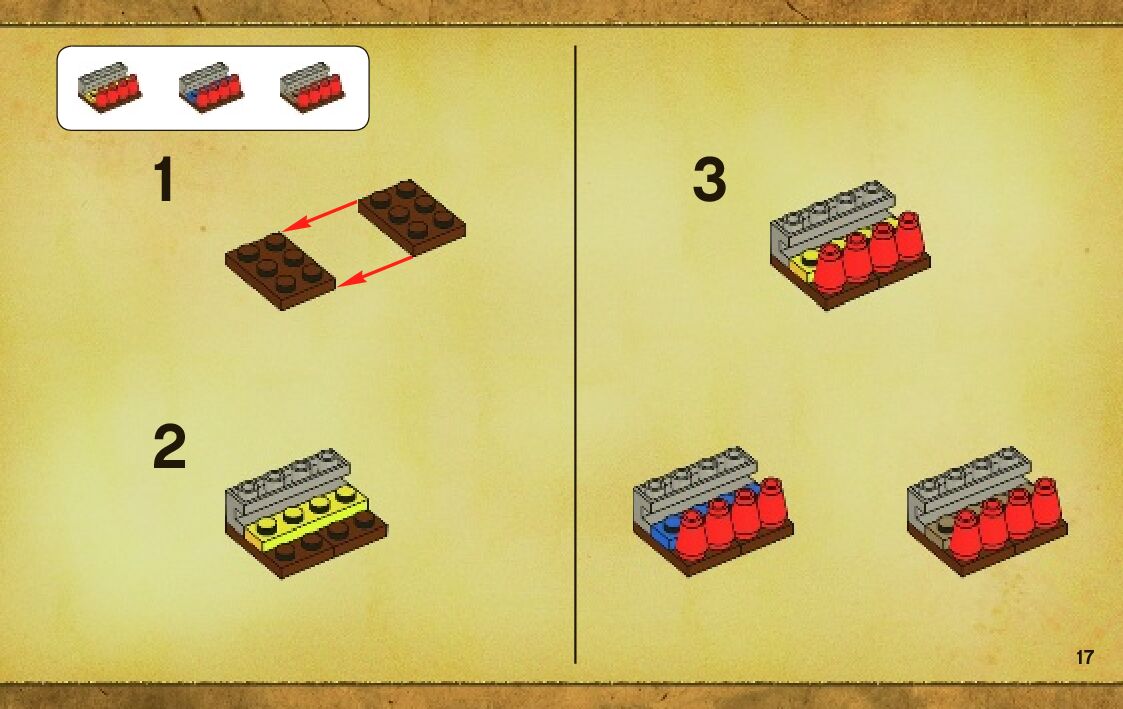 1

2

3

17