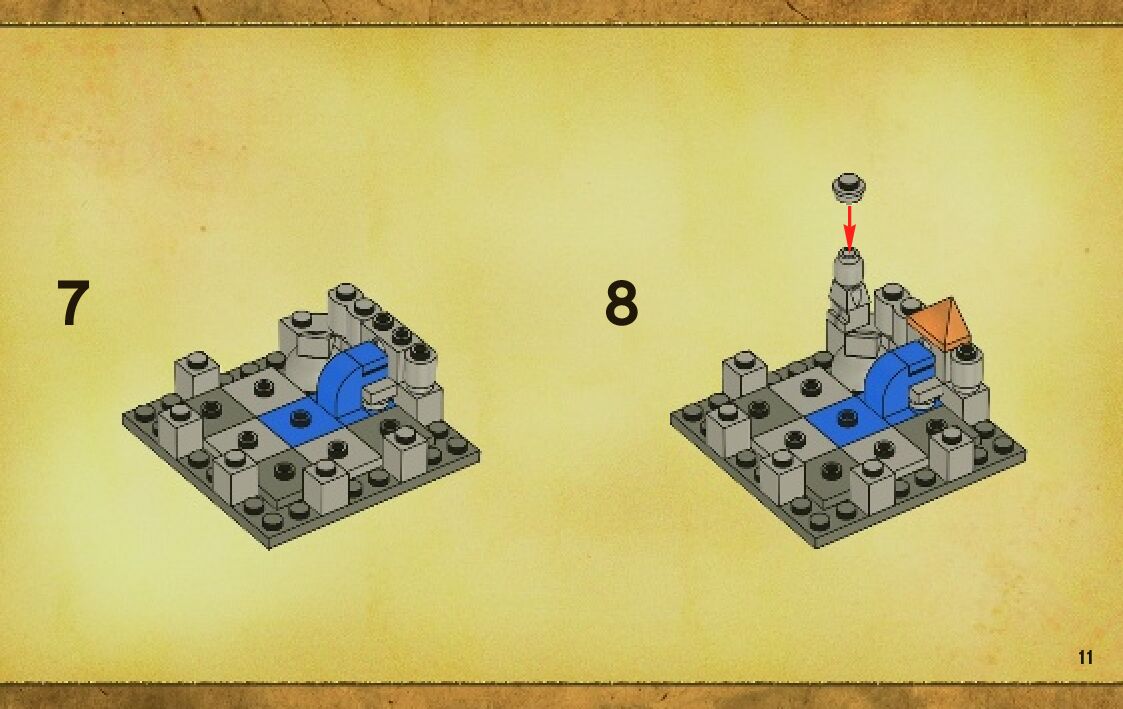 7

8

11