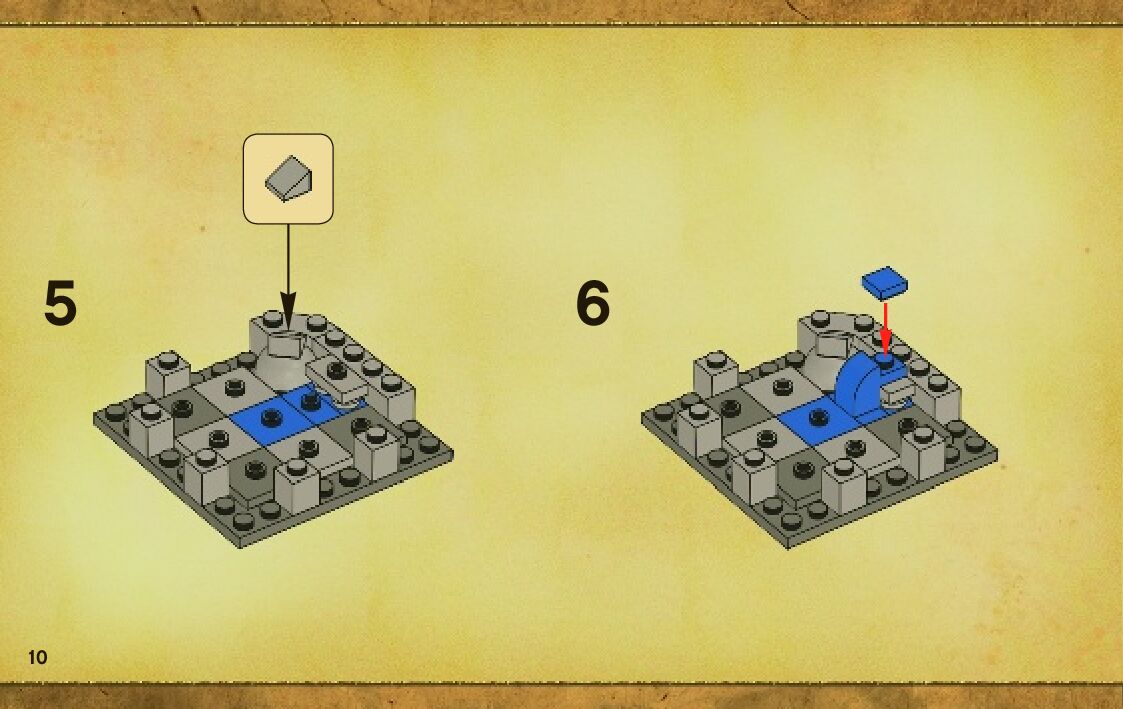 5

6

10