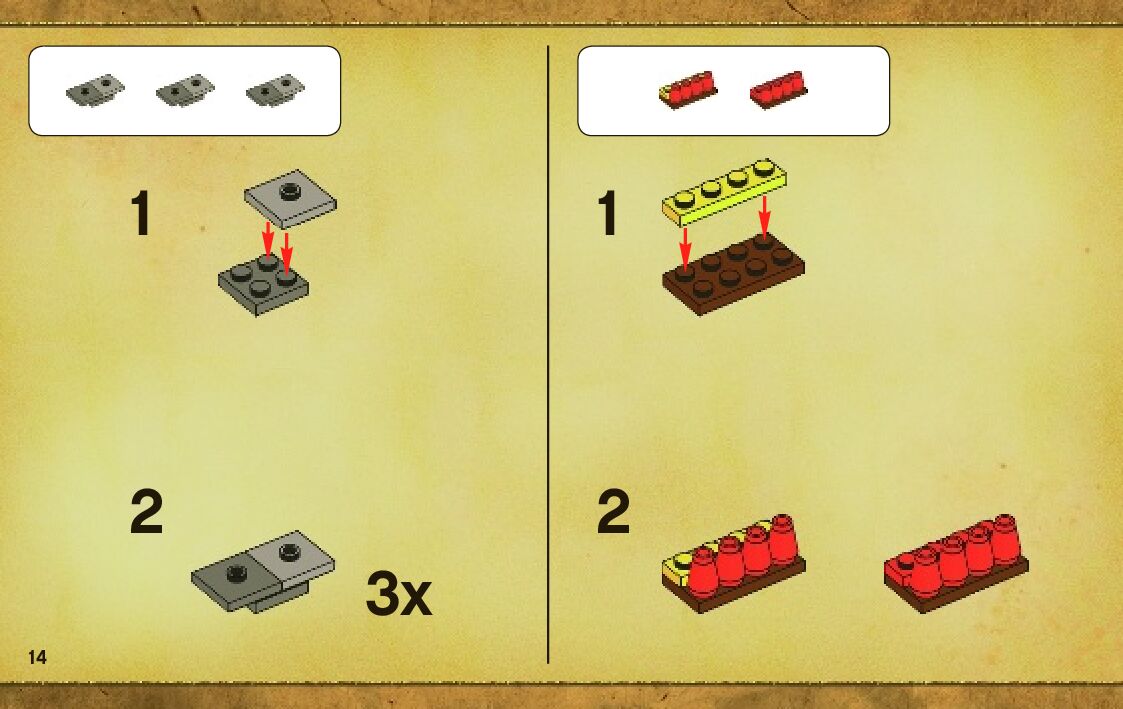 1

2

3x

14

1

2