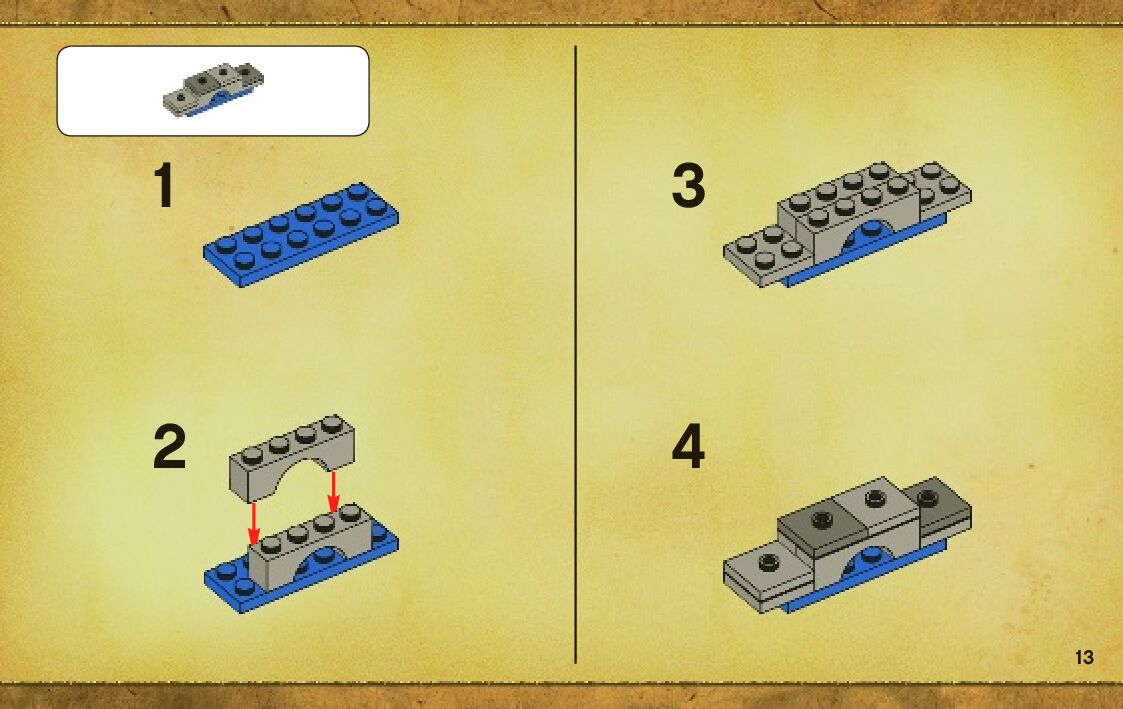 1

2

3

4

13