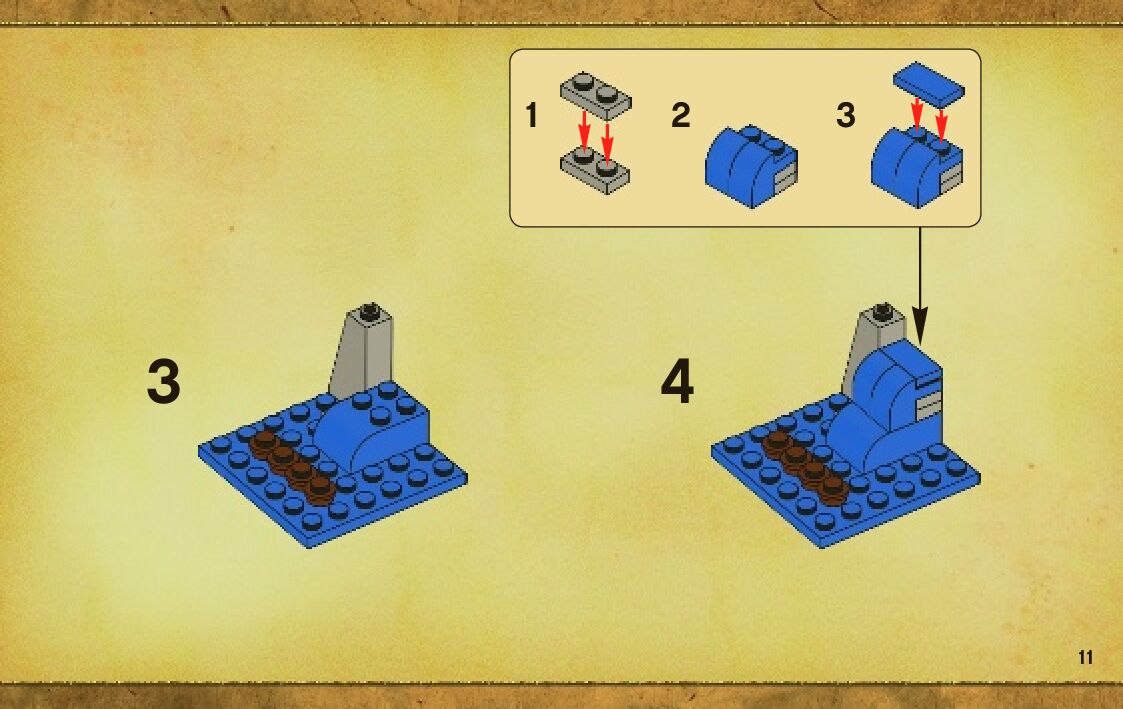 1
2
3
3
4
11