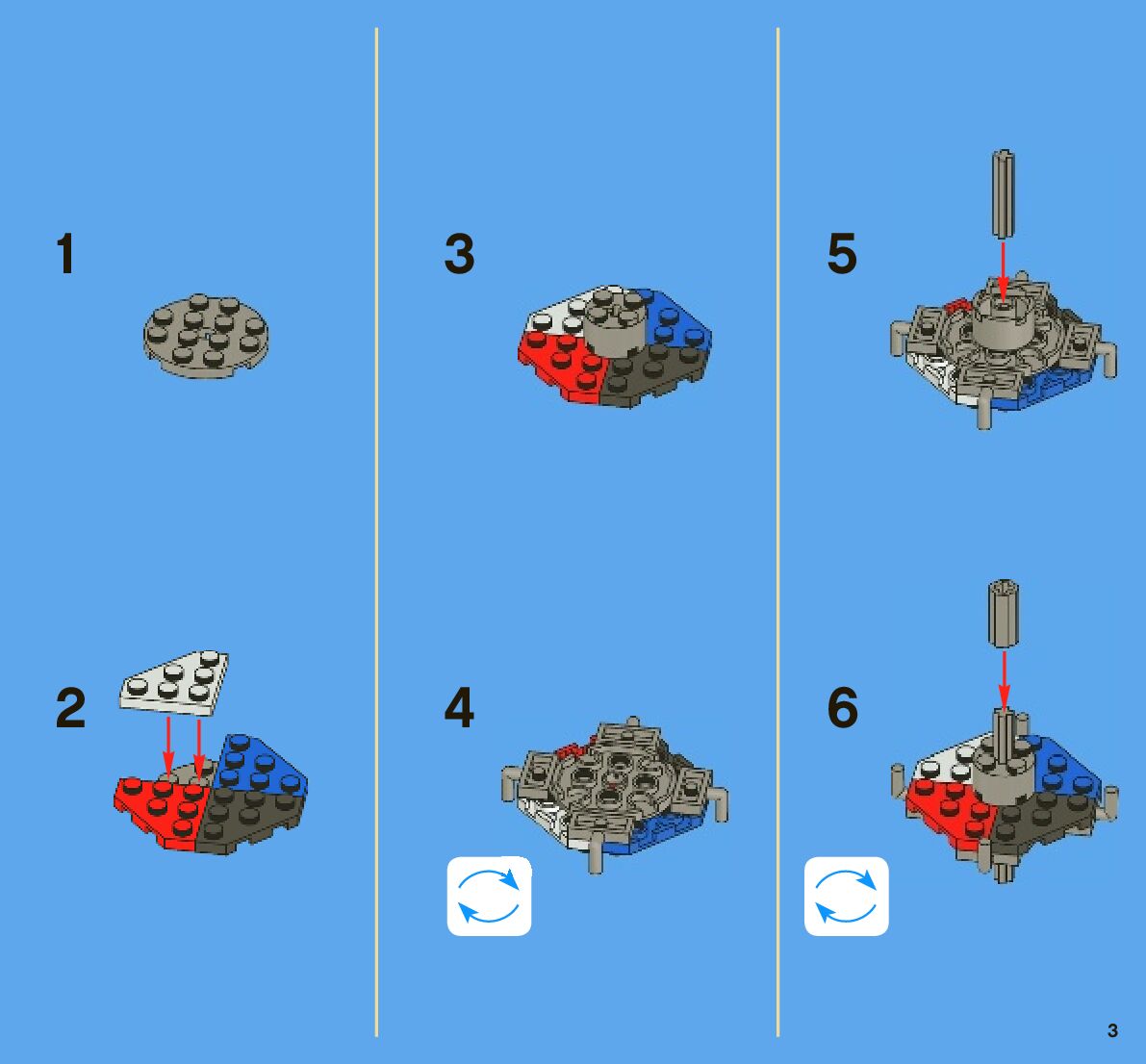 1

2

3

4

5

6

3