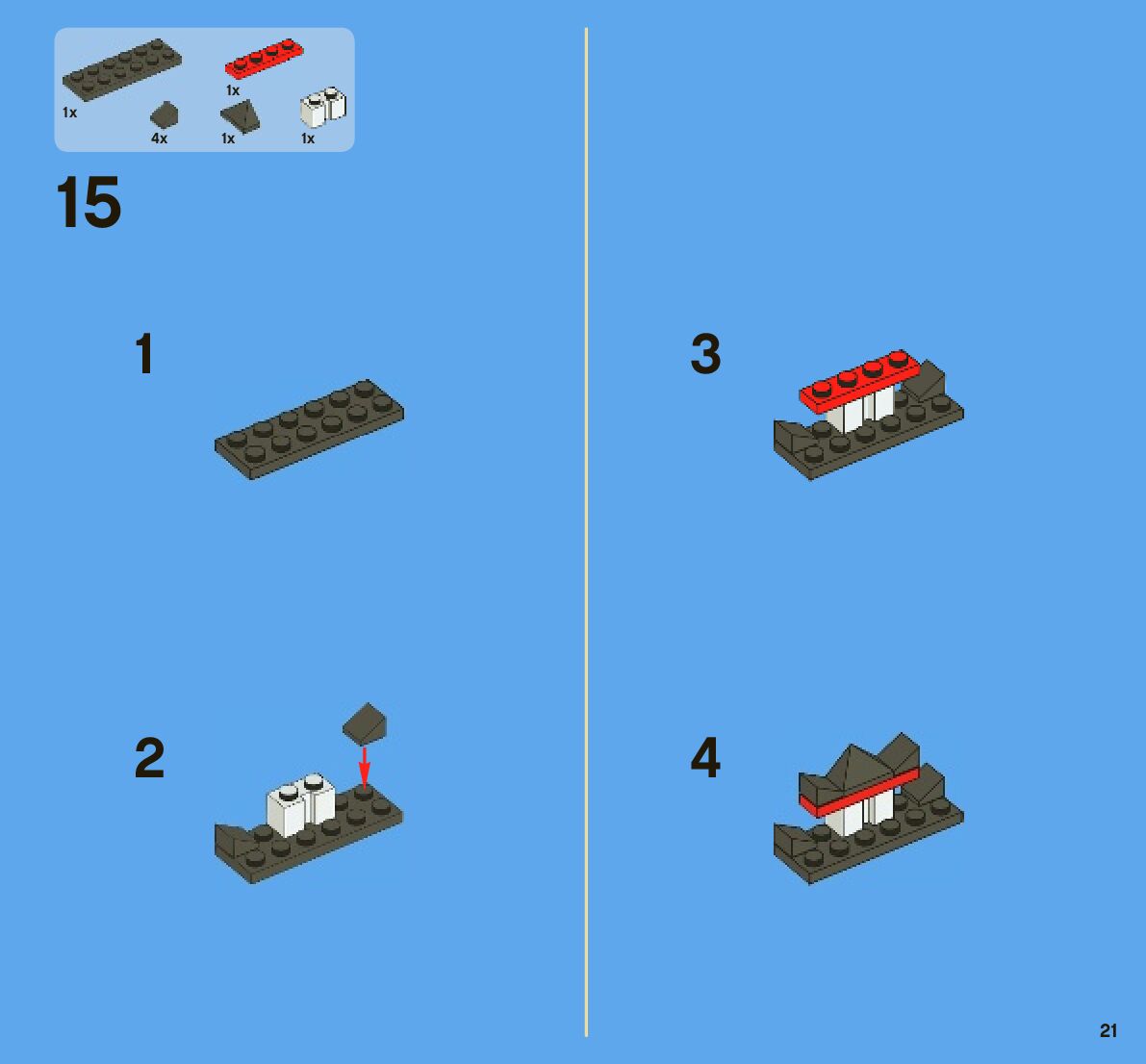 1x
1x
4x
1x
1x

15

1

2

3

4

21