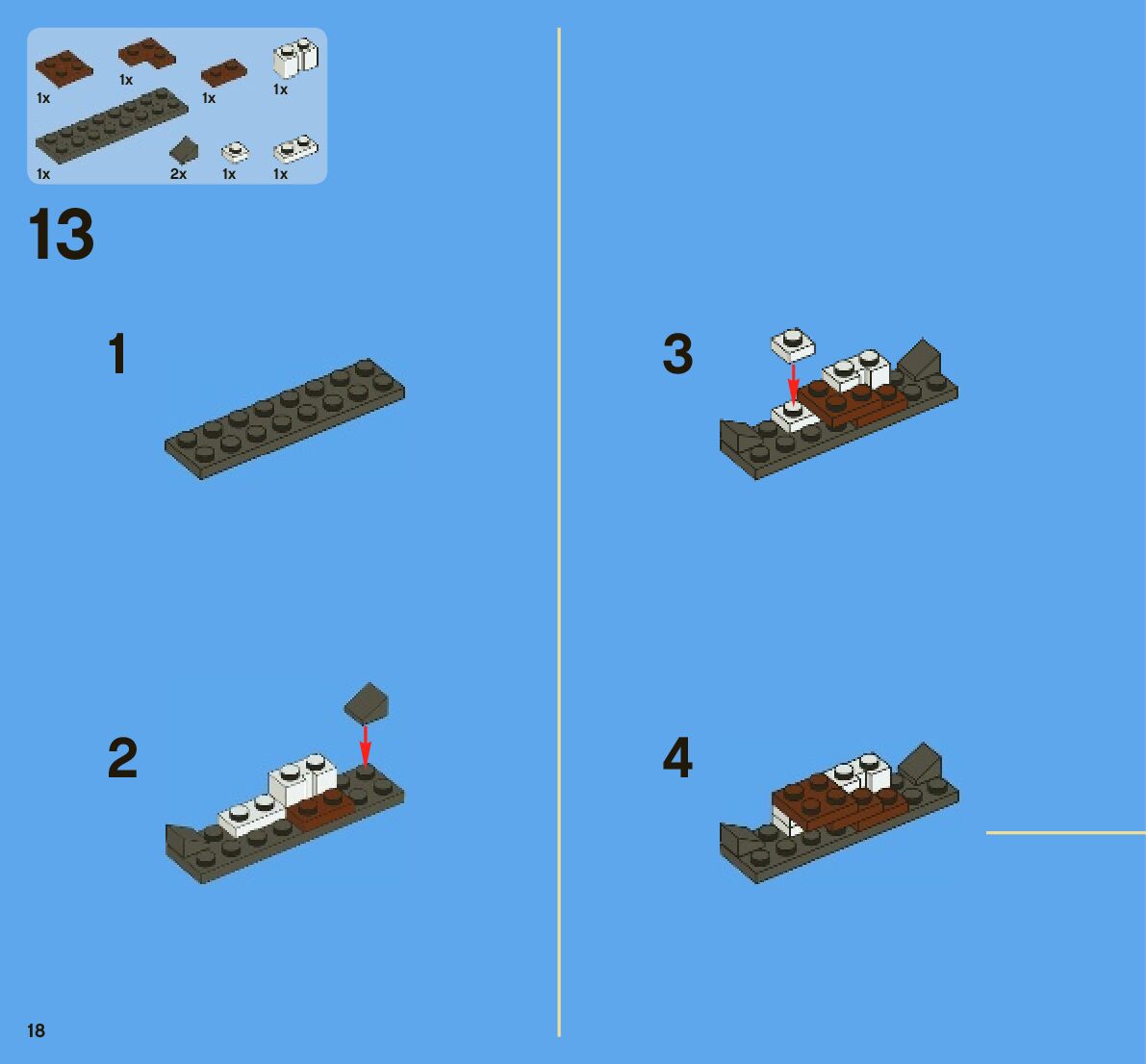 1x 1x 1x 1x
1x 2x 1x 1x

13

1

2

3

4

18