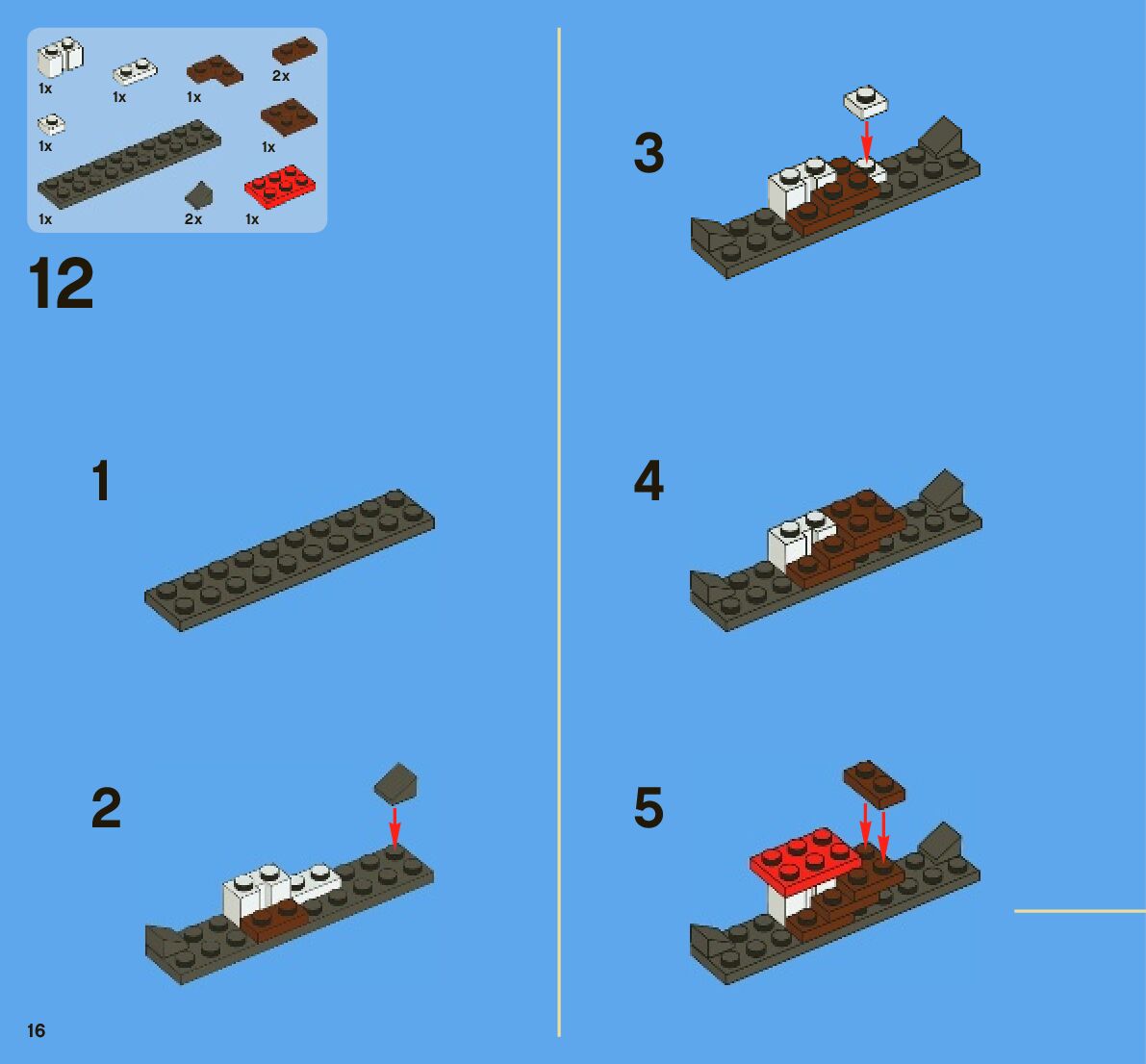 1x 1x 1x 2x
1x 1x
1x 2x 1x

12

1

2

3

4

5

16