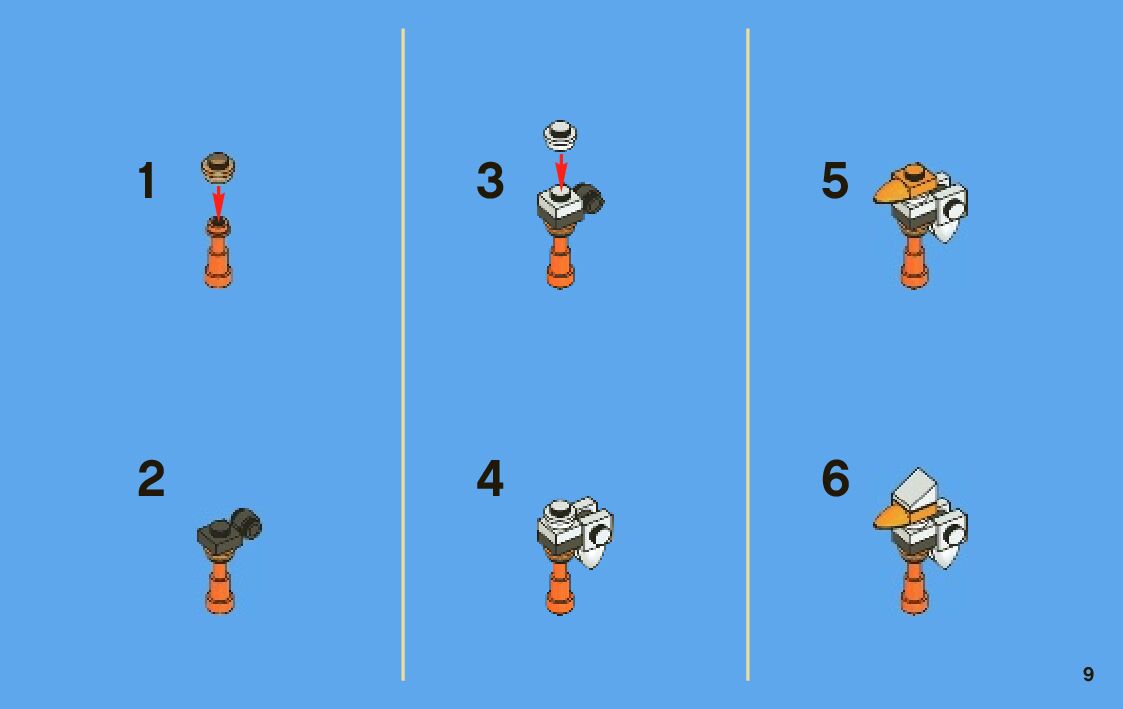 1

2

3

4

5

6

9