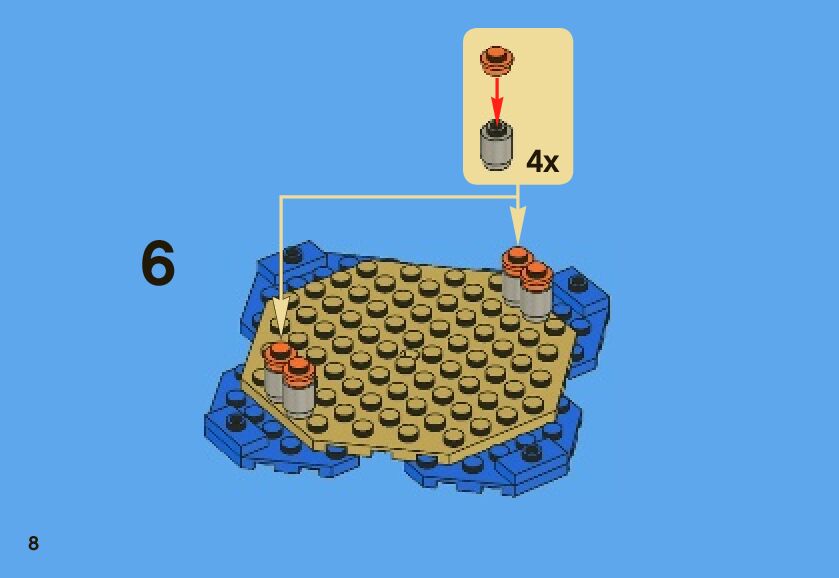 4x

6

8