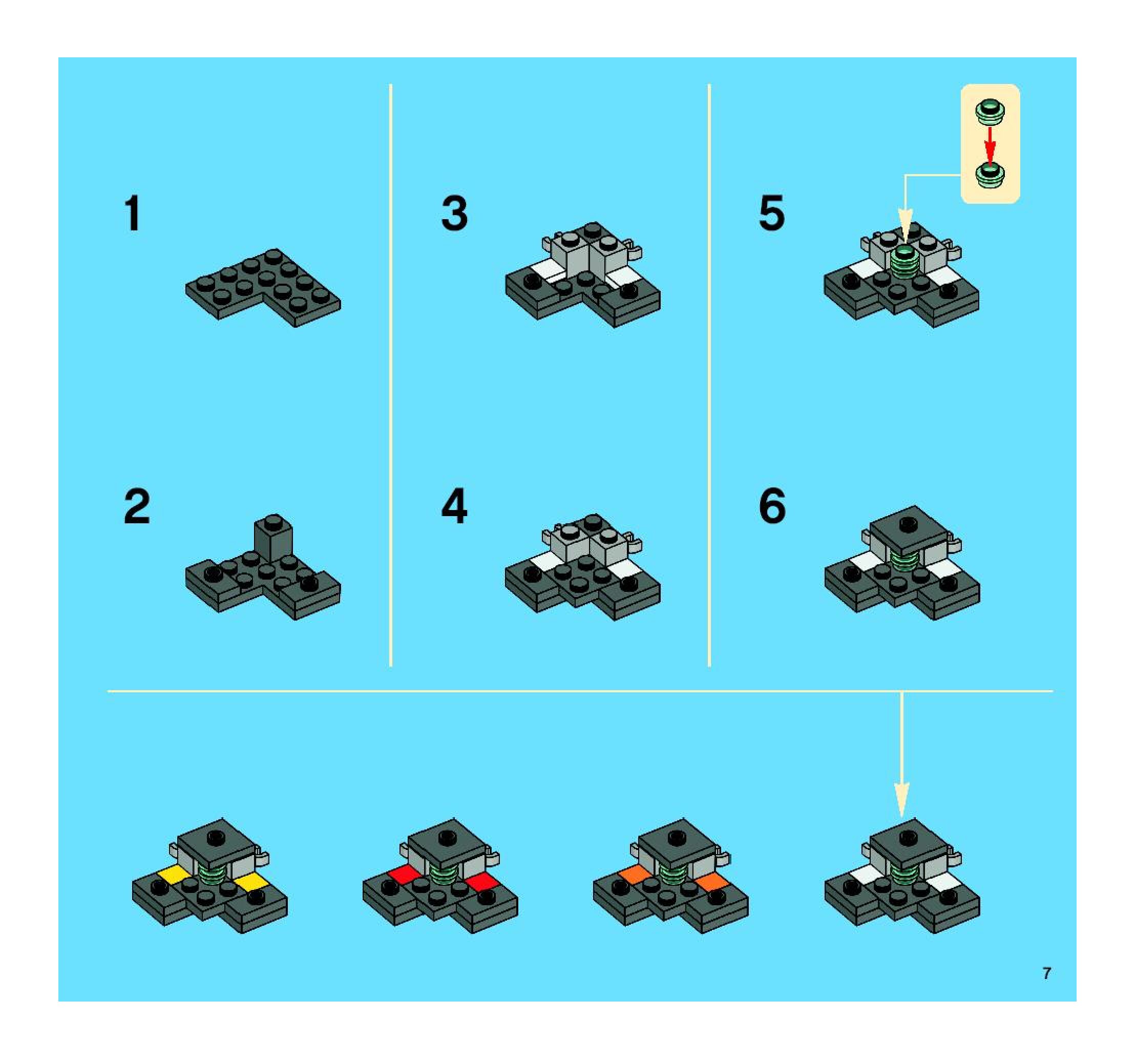 1

2

3

4

5

6

7