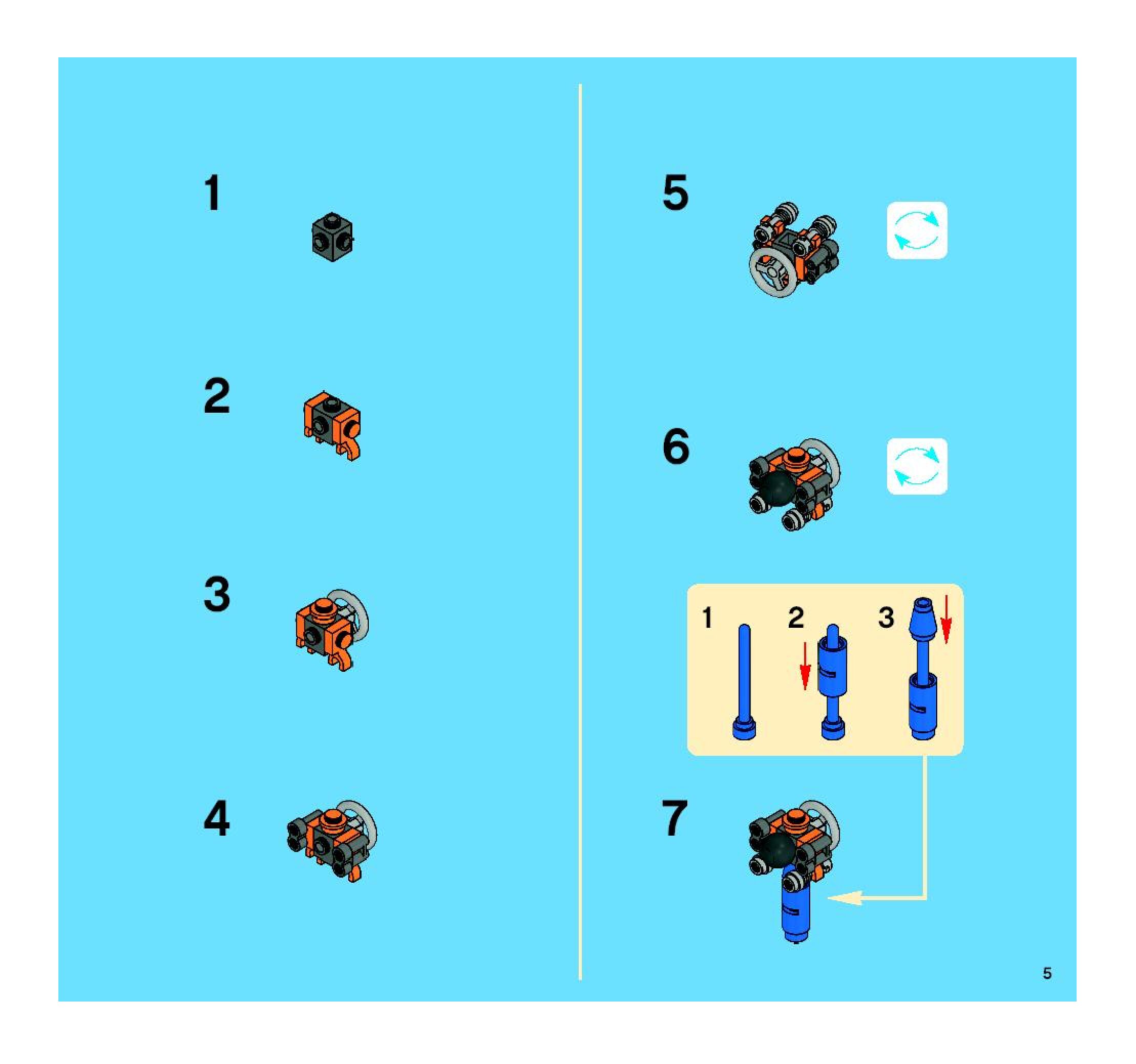 1

2

3

4

5

6

1 2 3

7

5