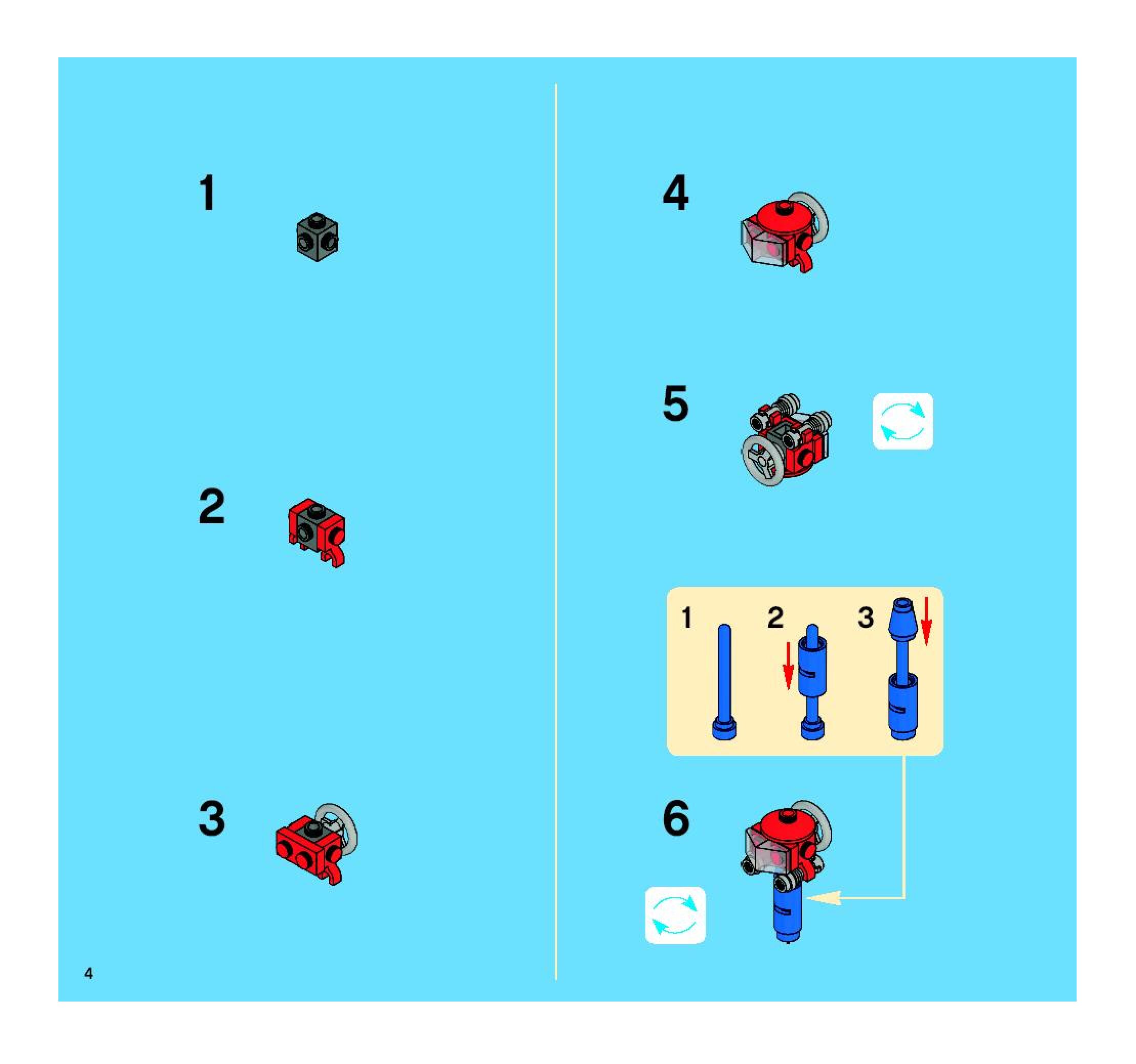 1

2

3

4

5

1 2 3

6

4