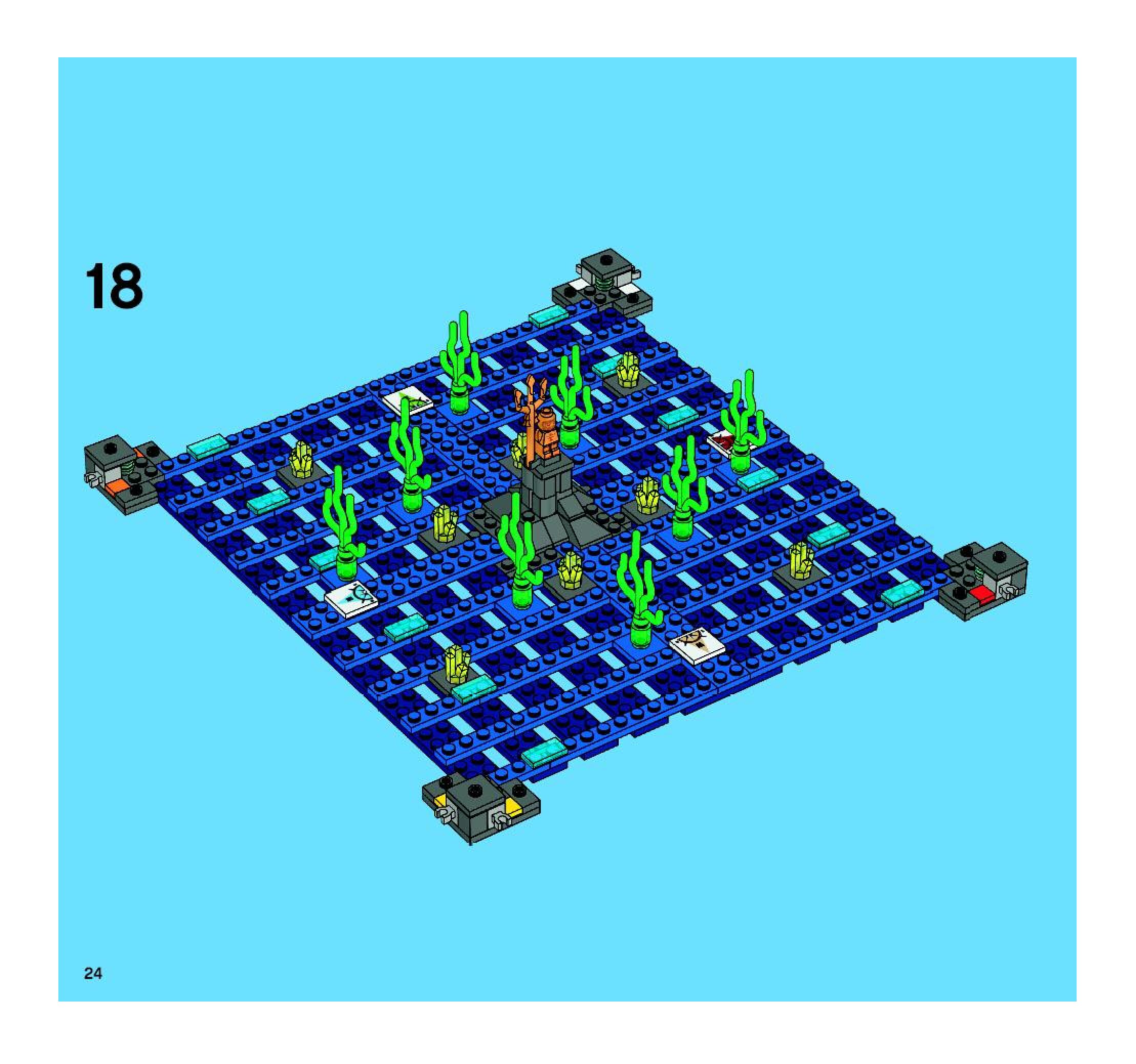 18

24