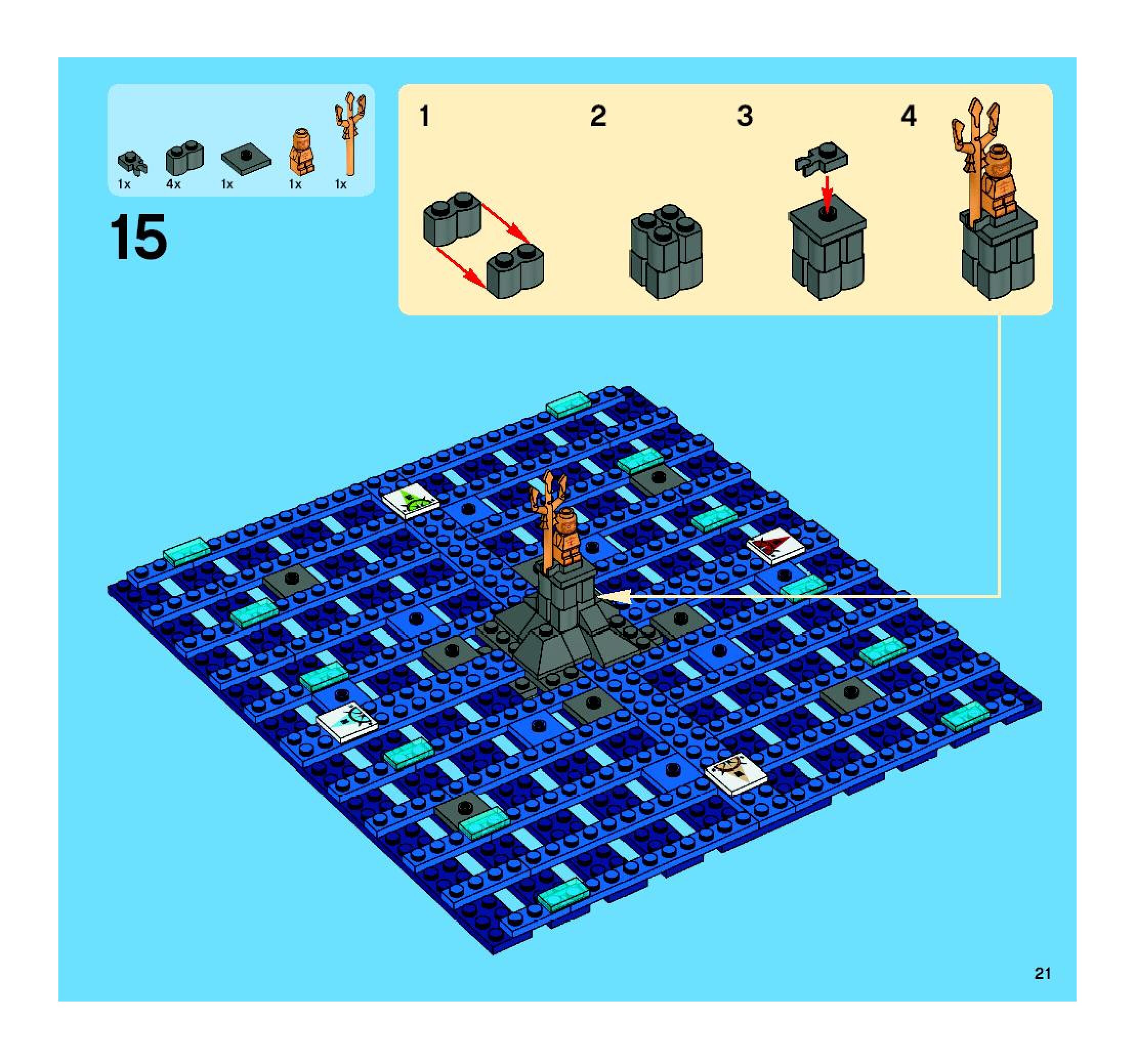 1x 4x 1x 1x 1x

15

1 2 3 4

21