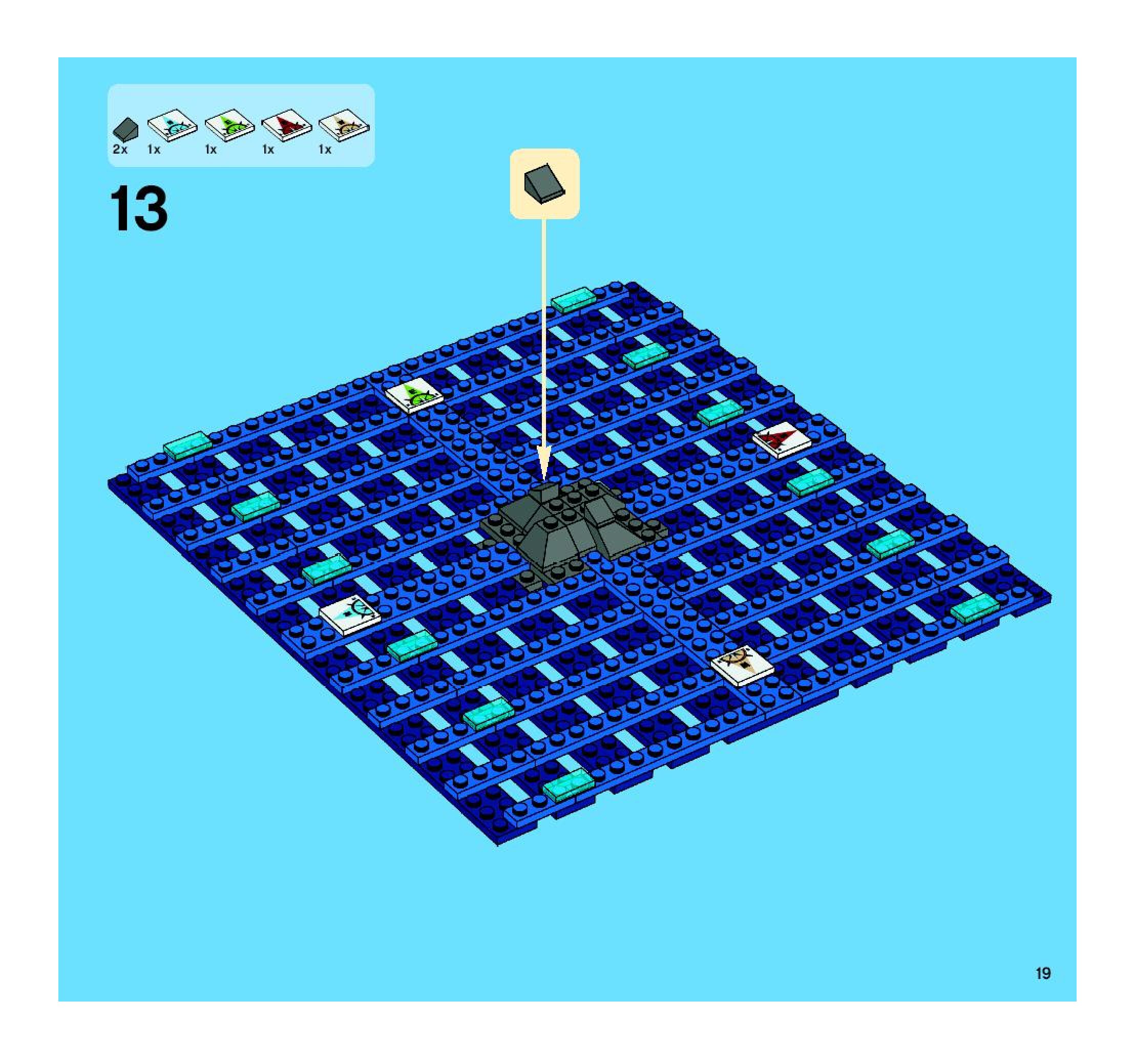 2x 1x 1x 1x 1x

13

19