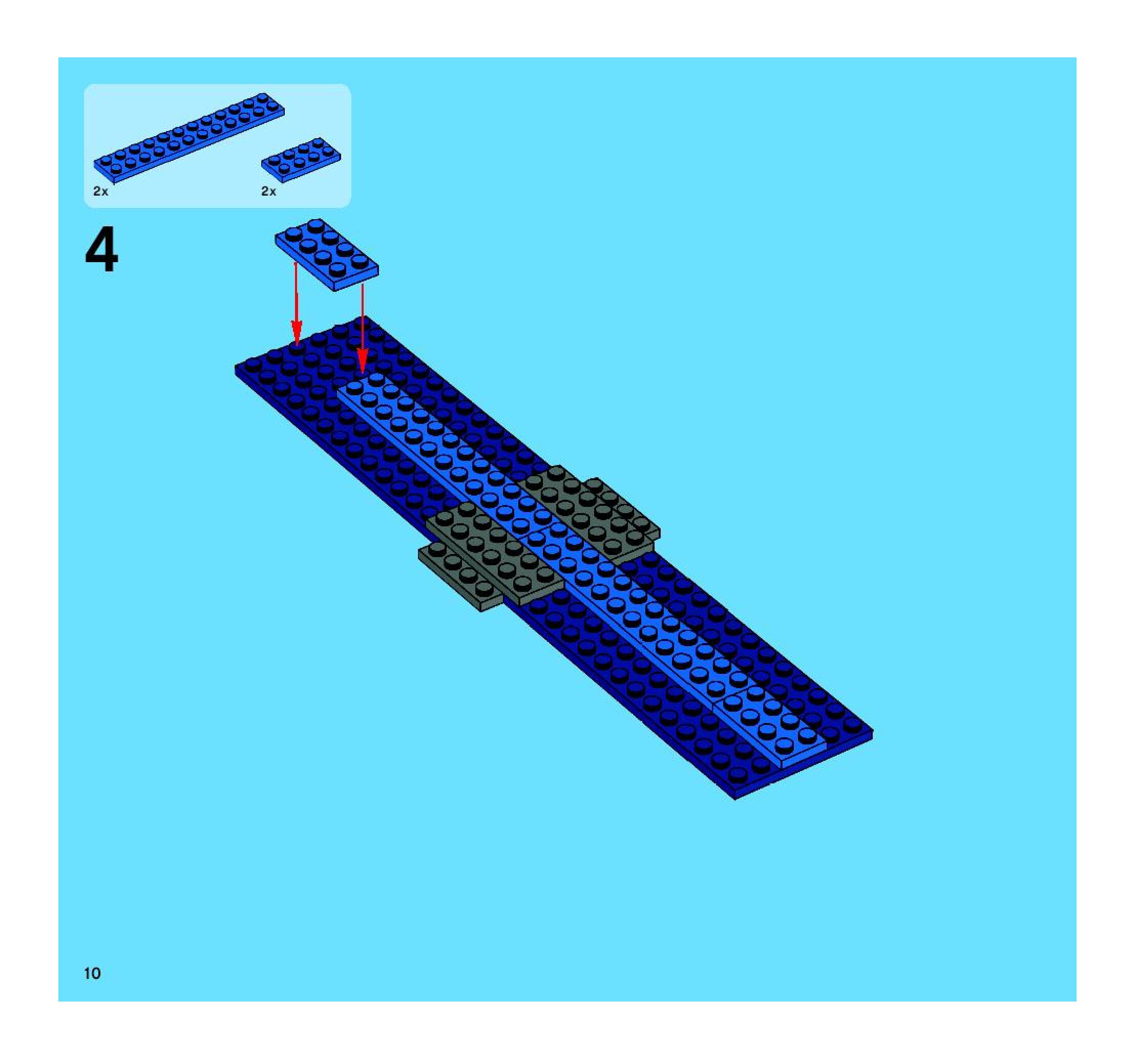 2x

2x

4

10