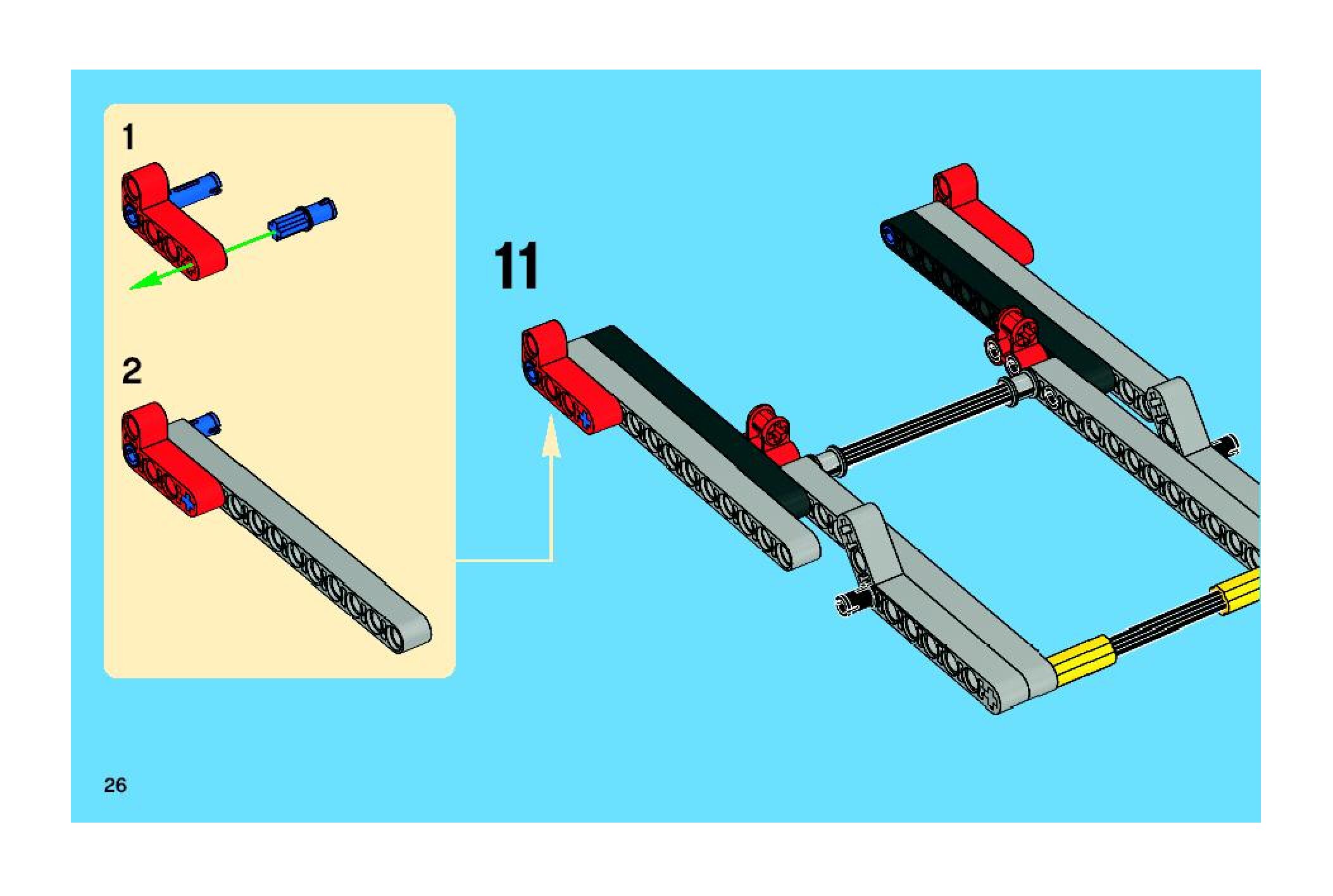 1

2

11

26