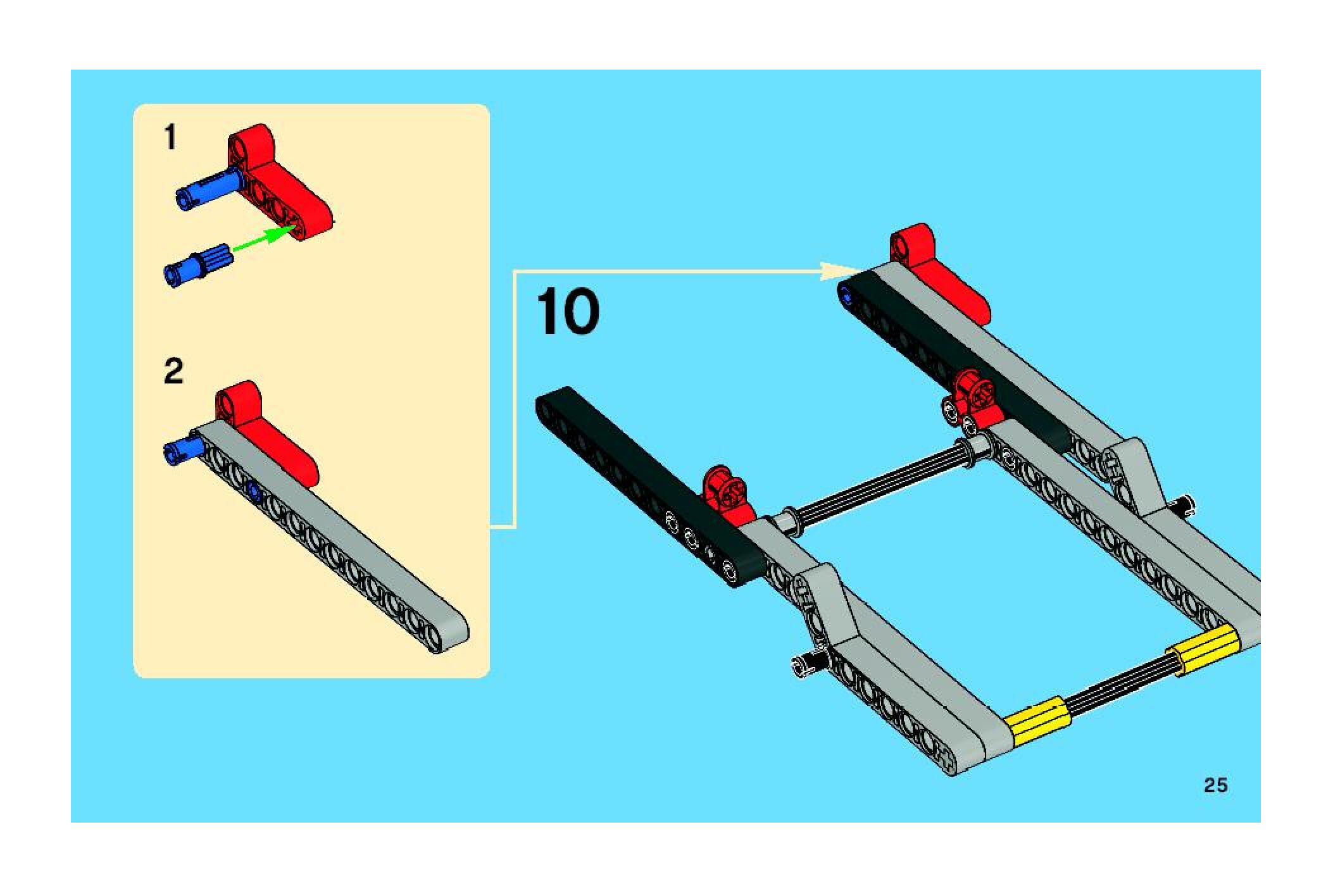 1

2

10

25