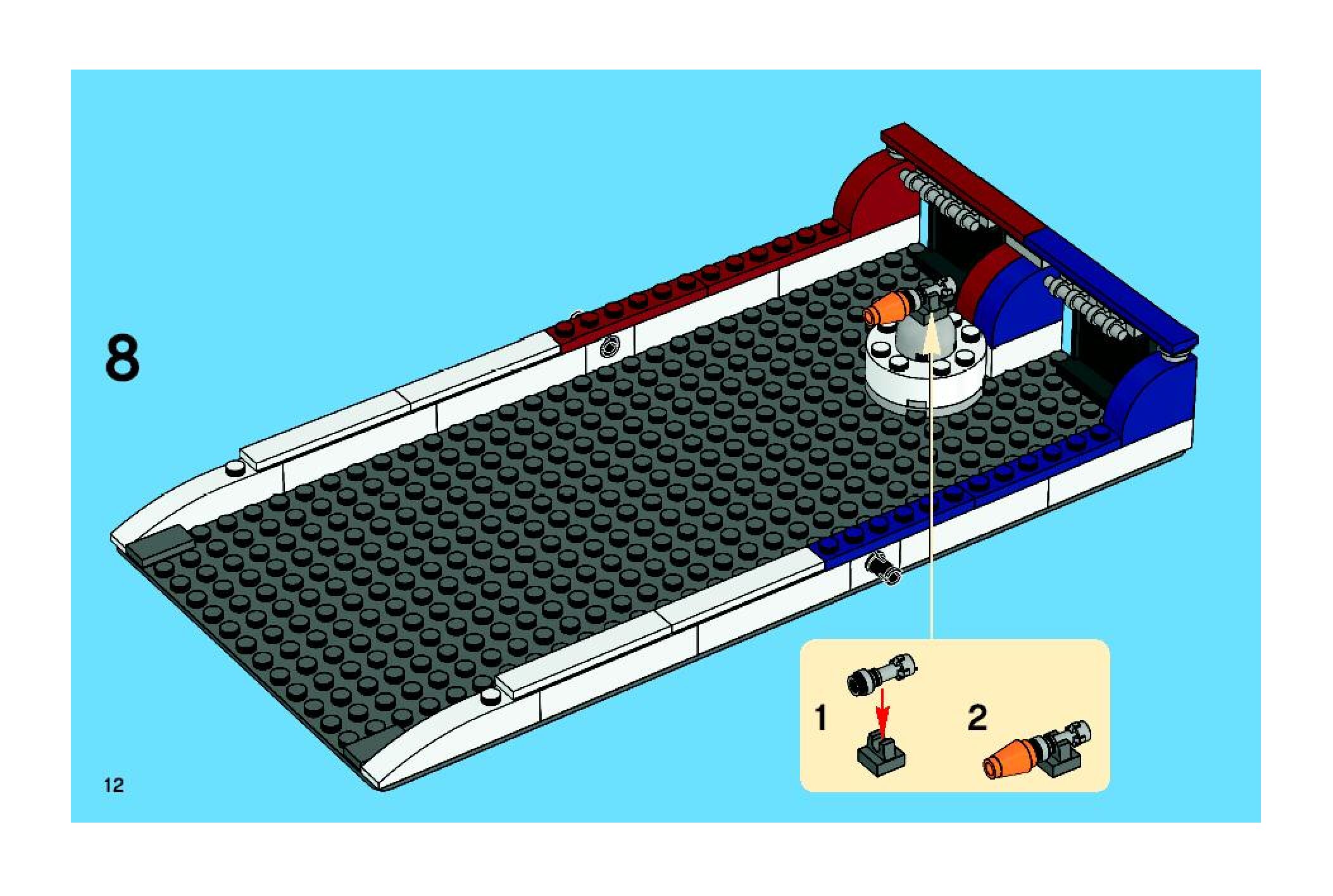 8

1

2

12