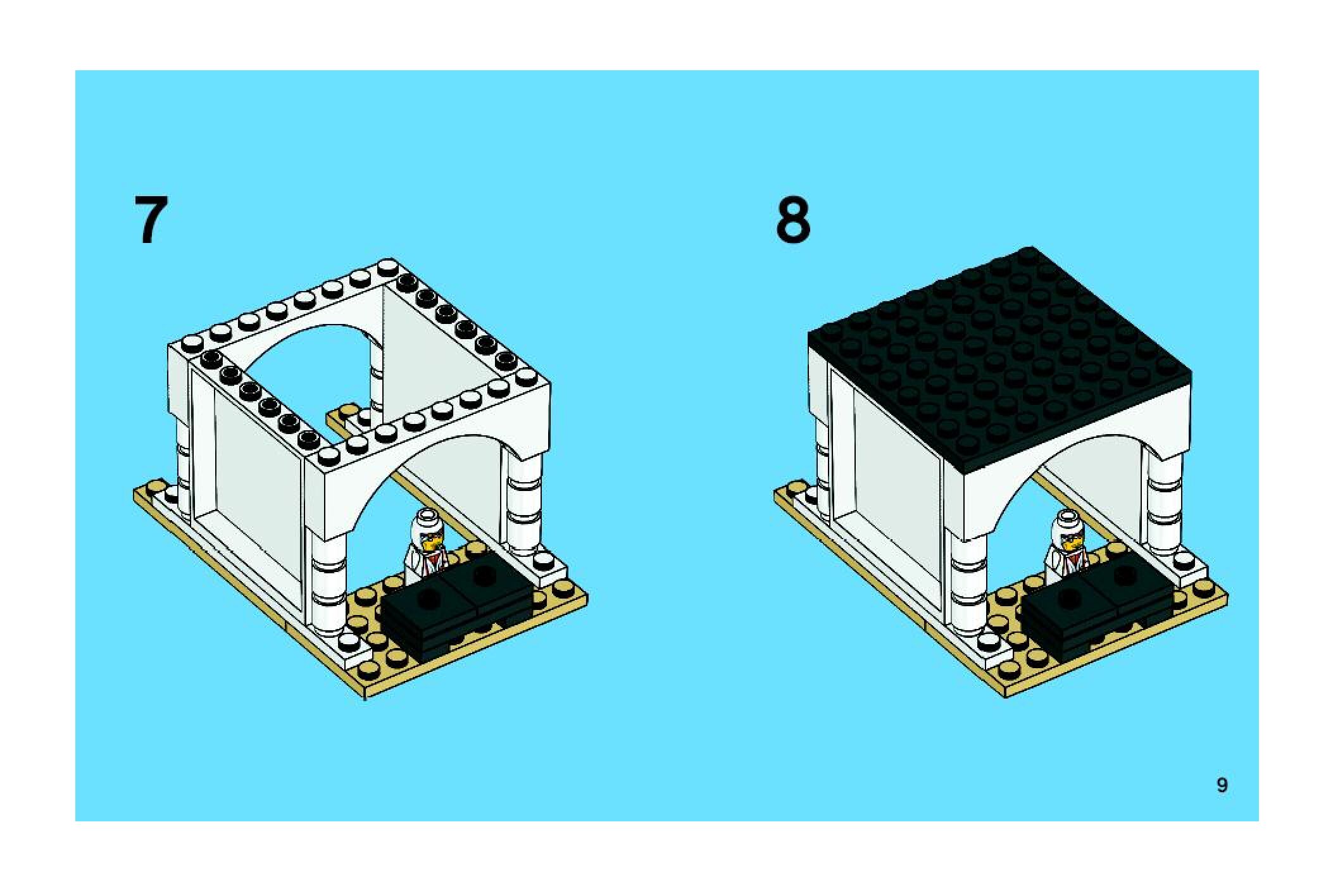 7

8

9