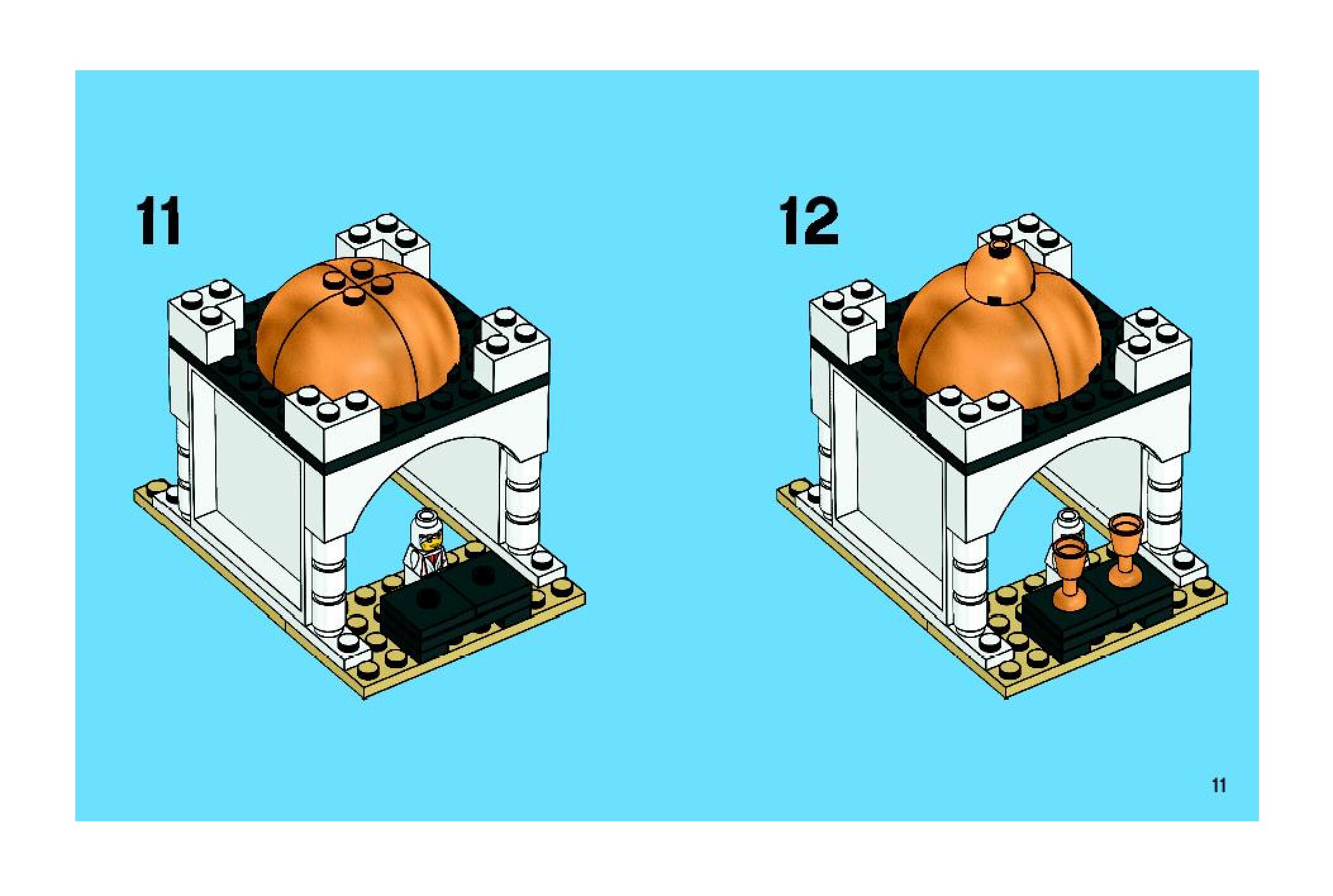 11

12

11