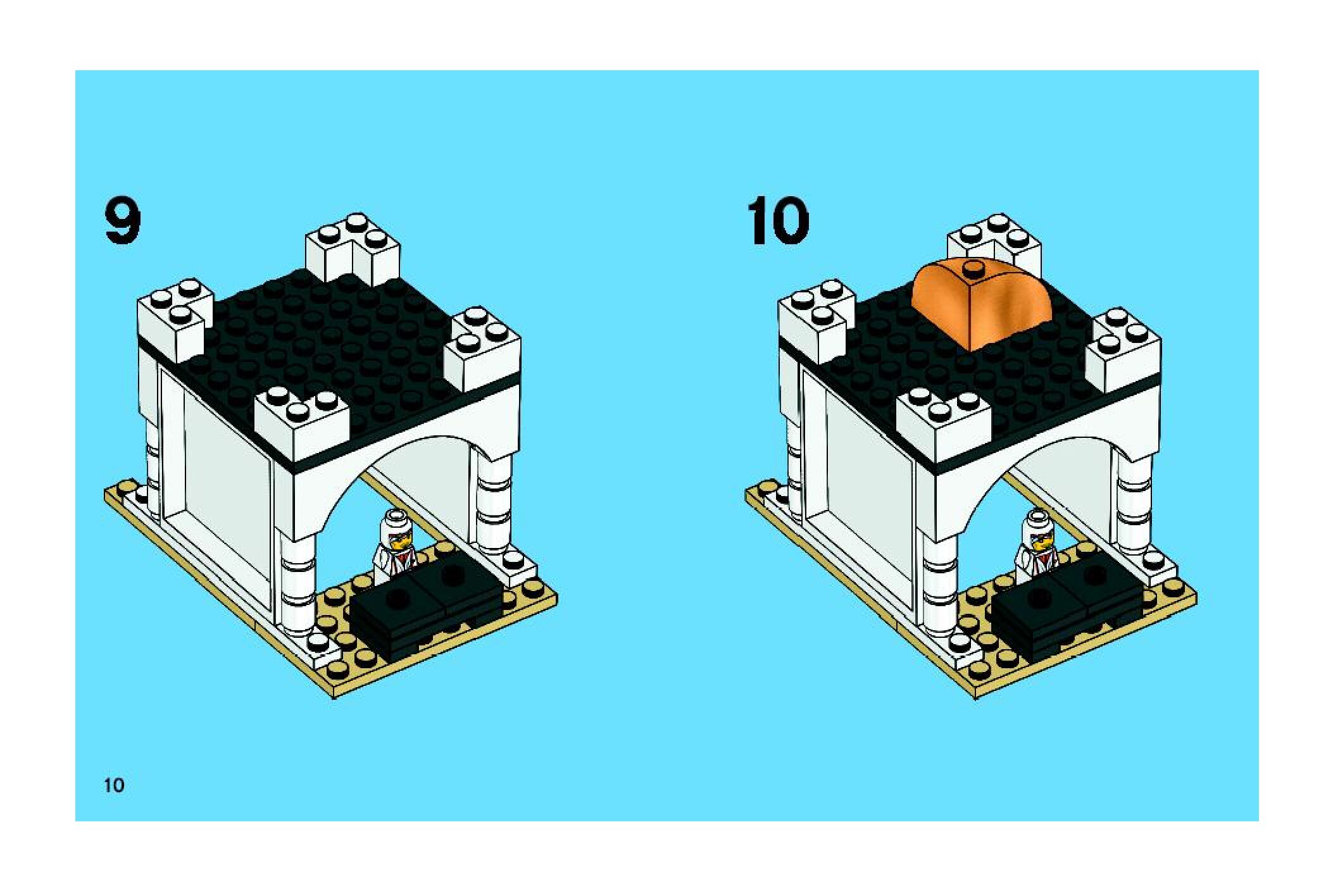 9

10

10