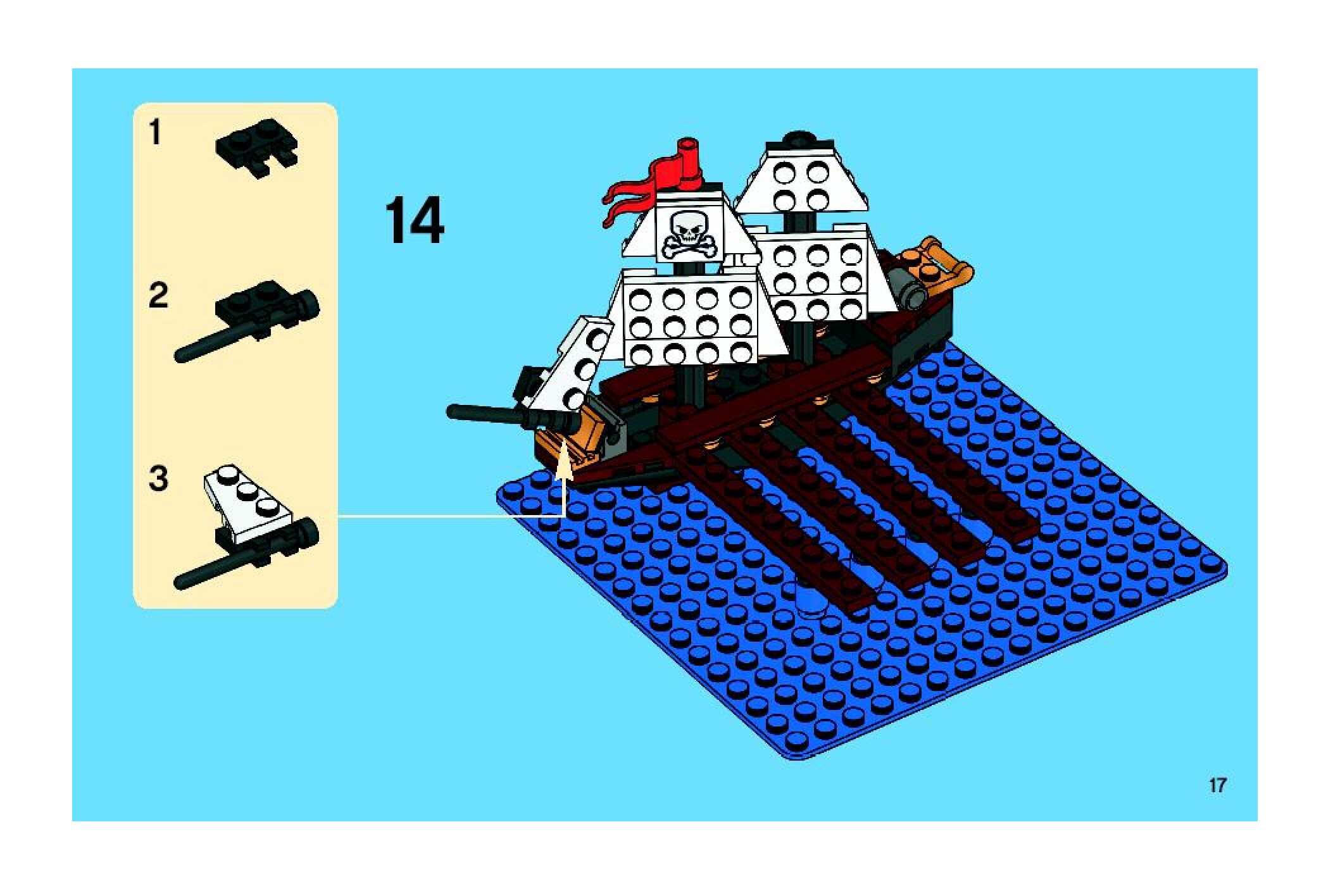 1

2

3

14

17