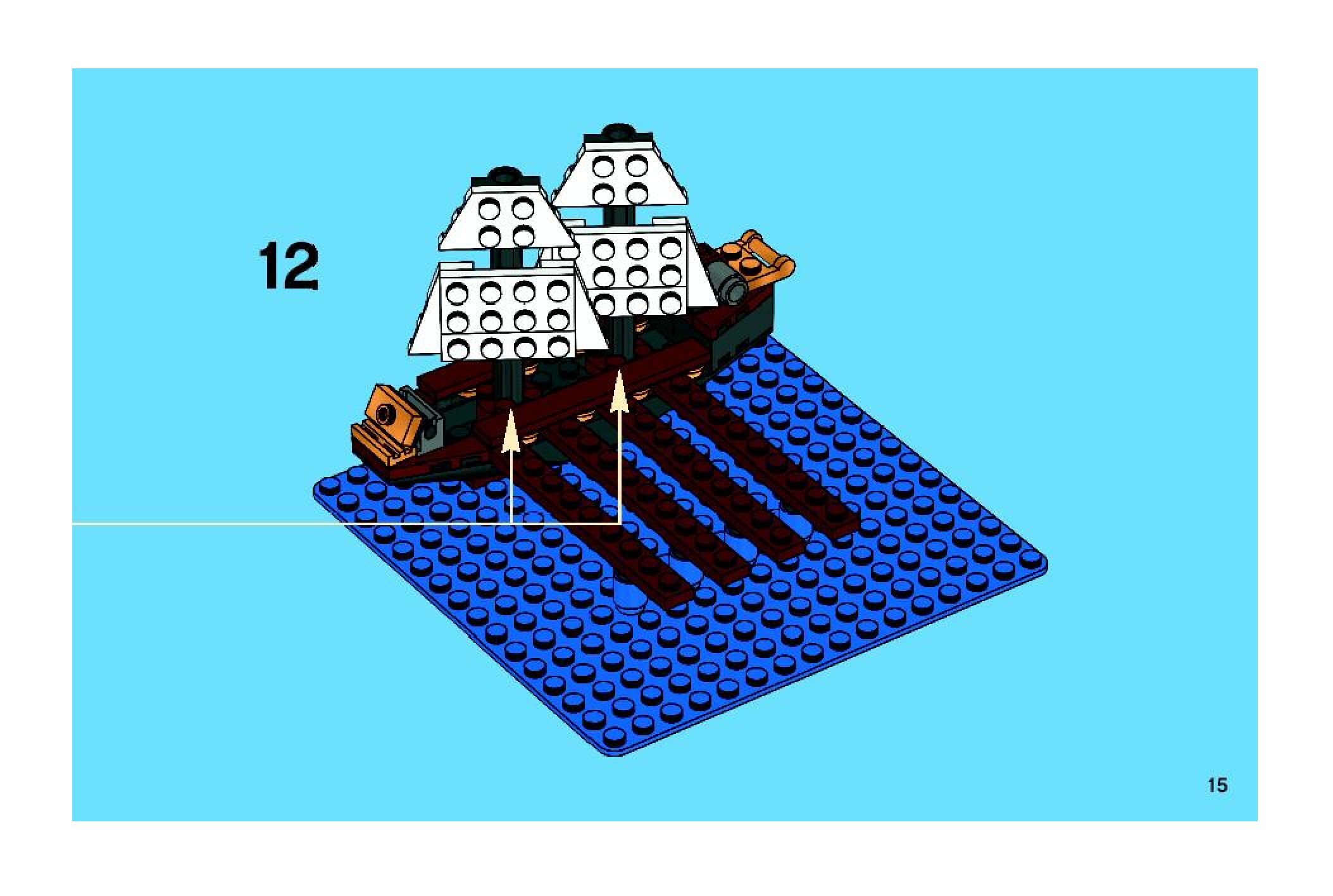 12

15