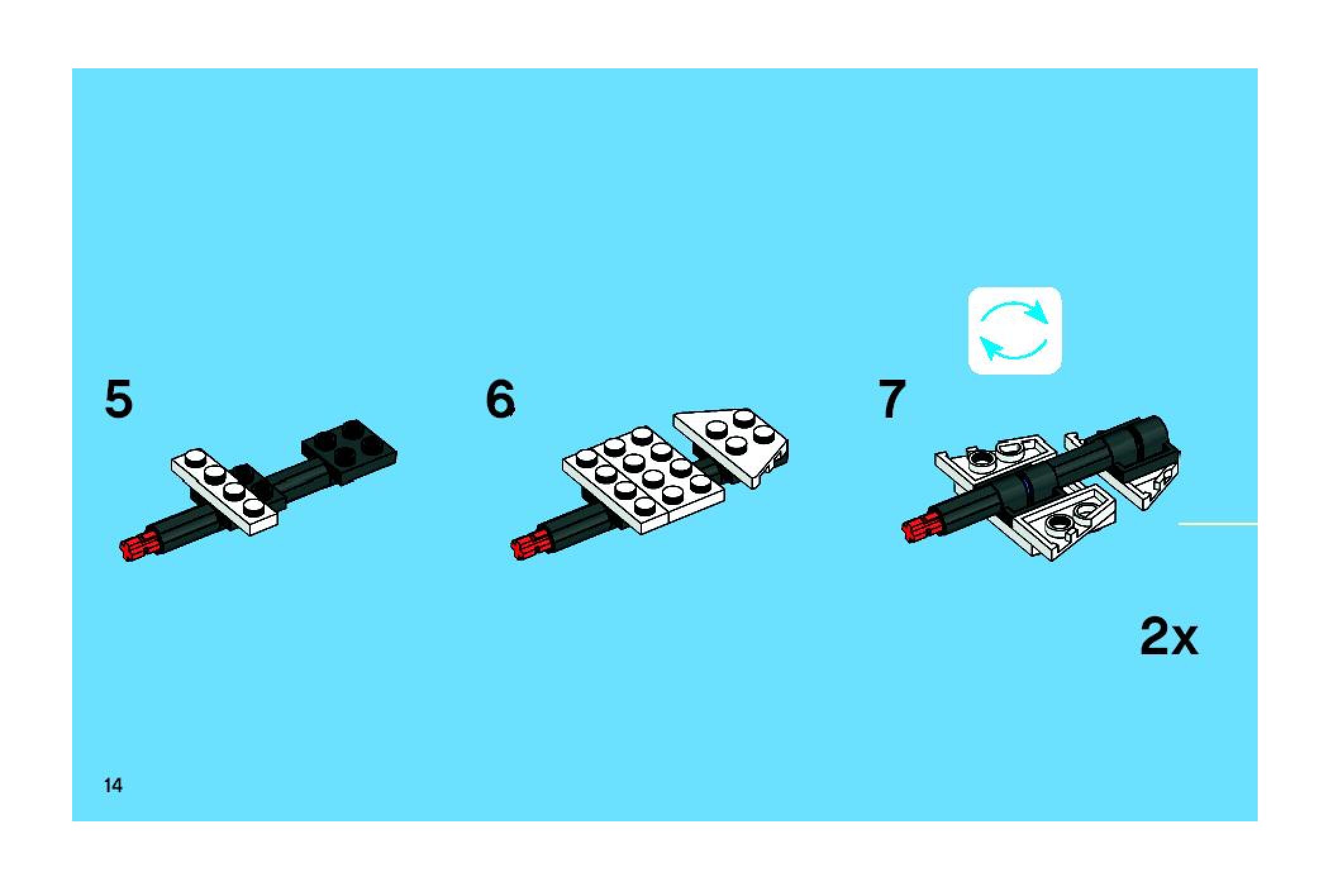 5

6

7

2x

14