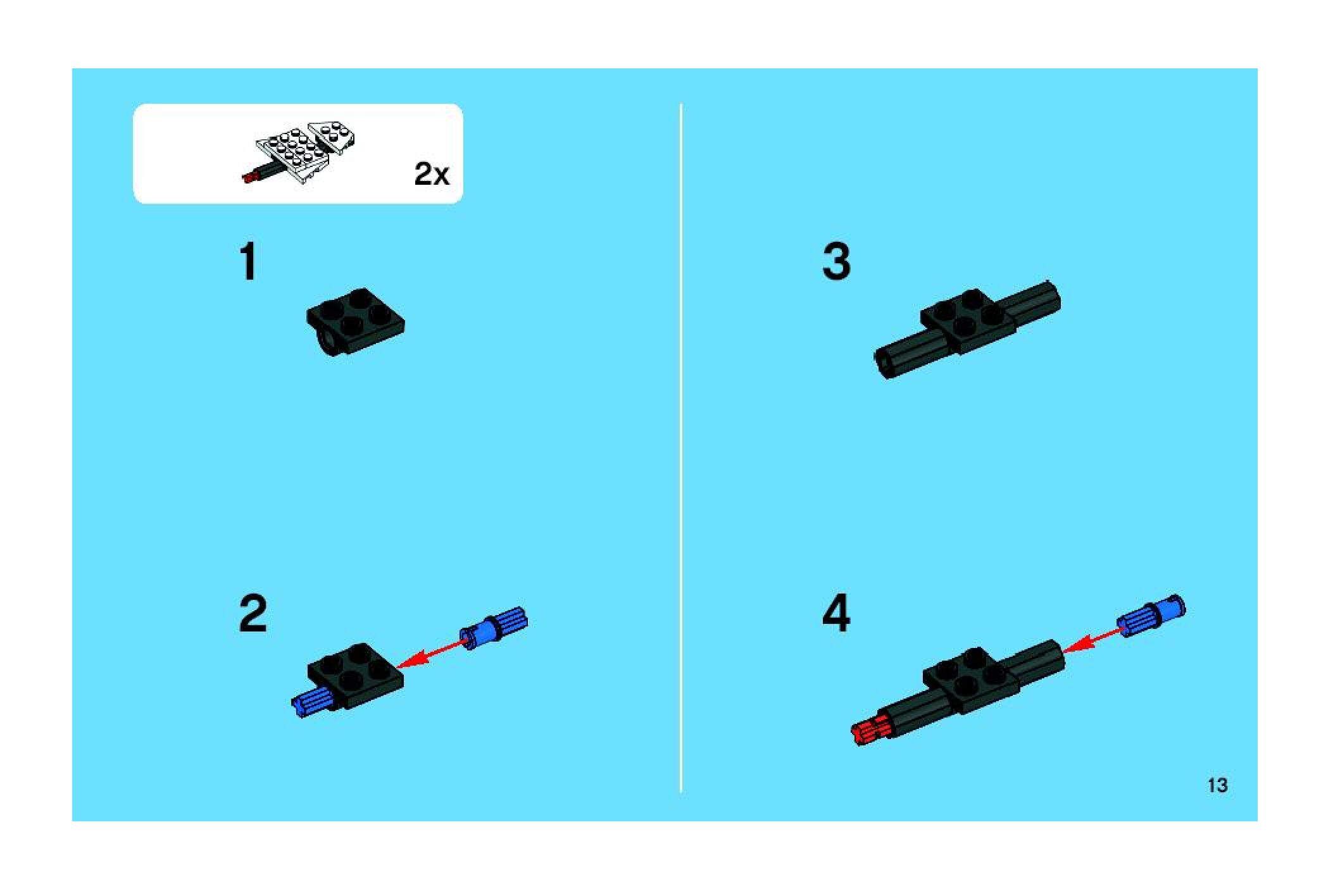 2x

1

2

3

4

13