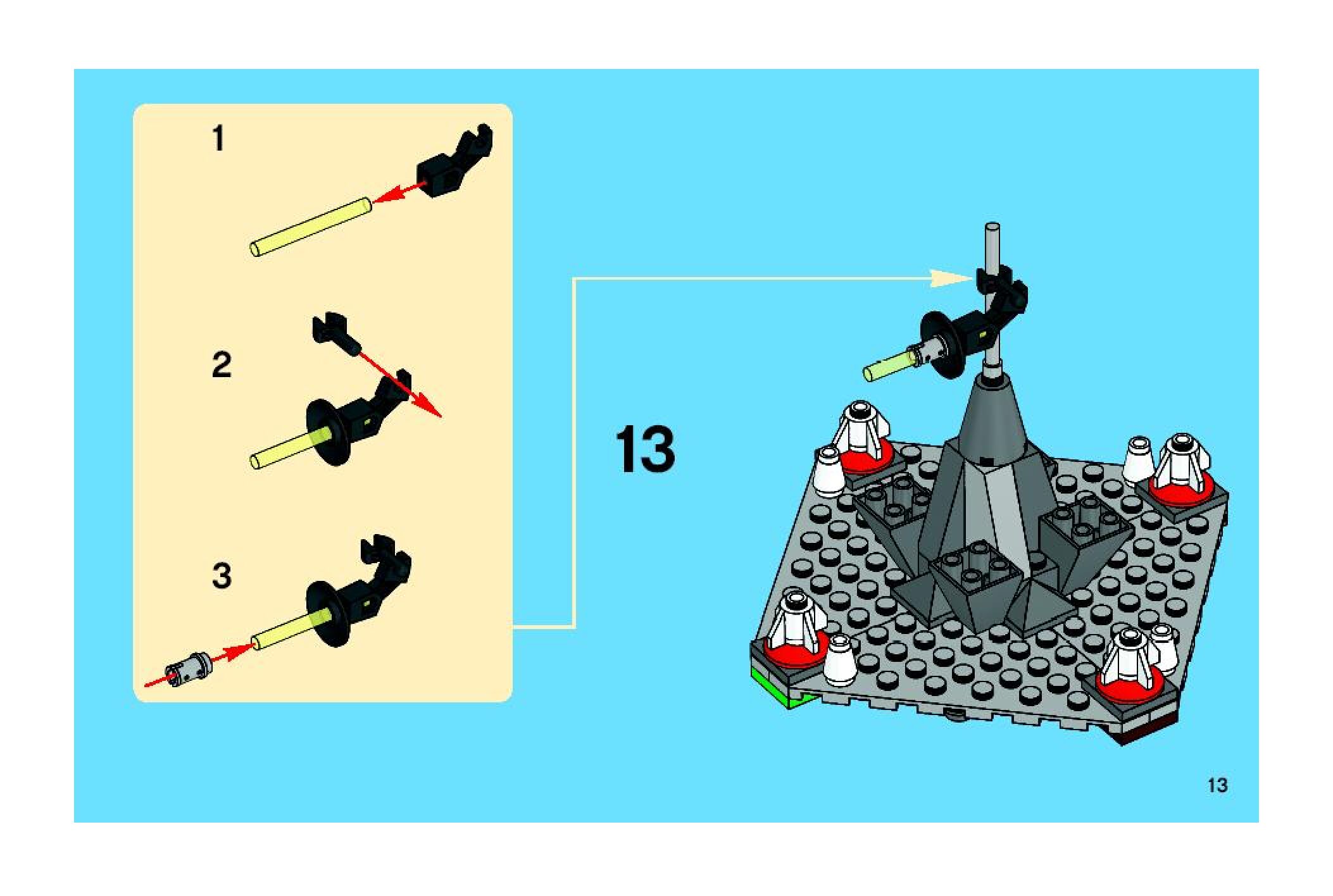 1

2

3

13

13