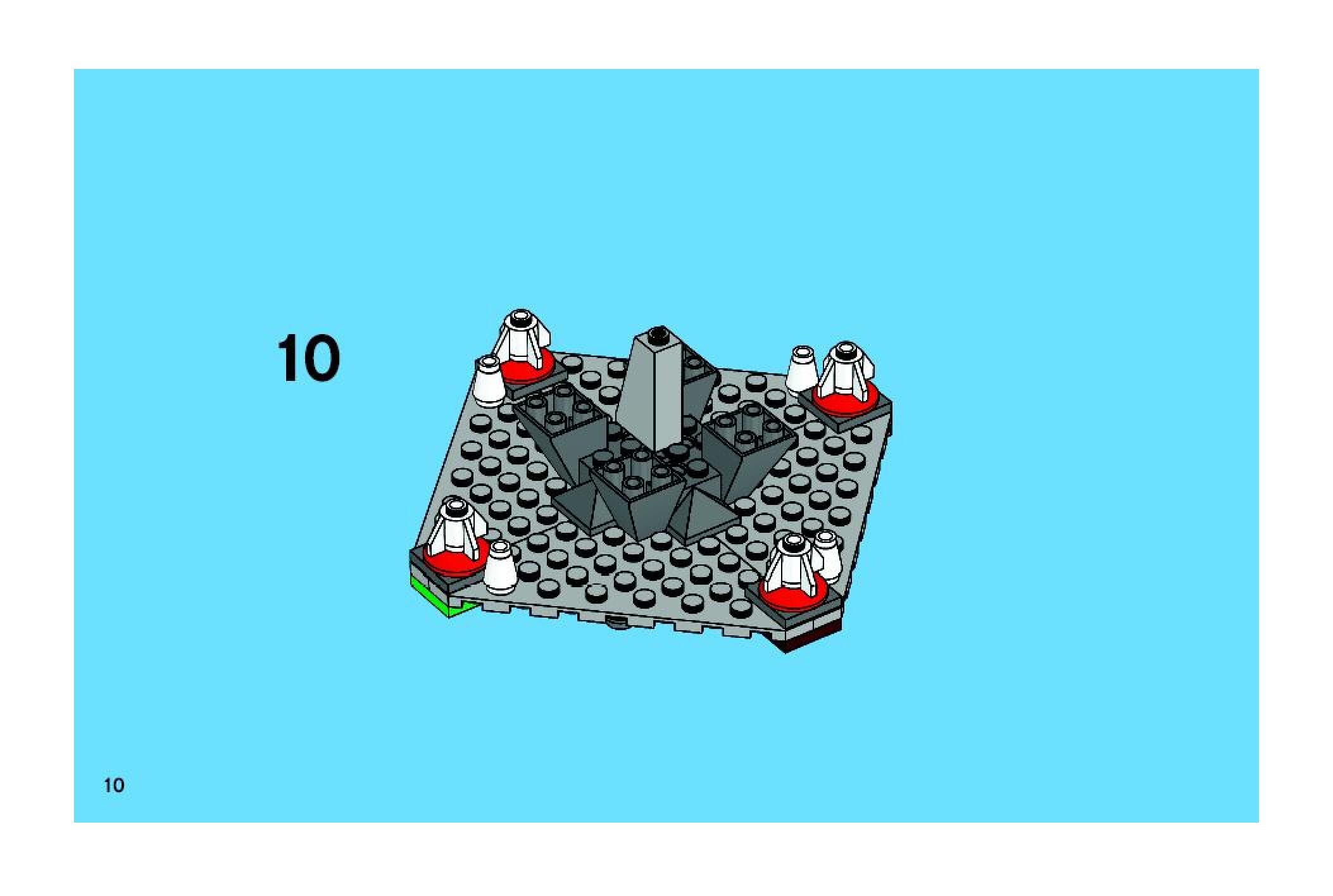 10

10