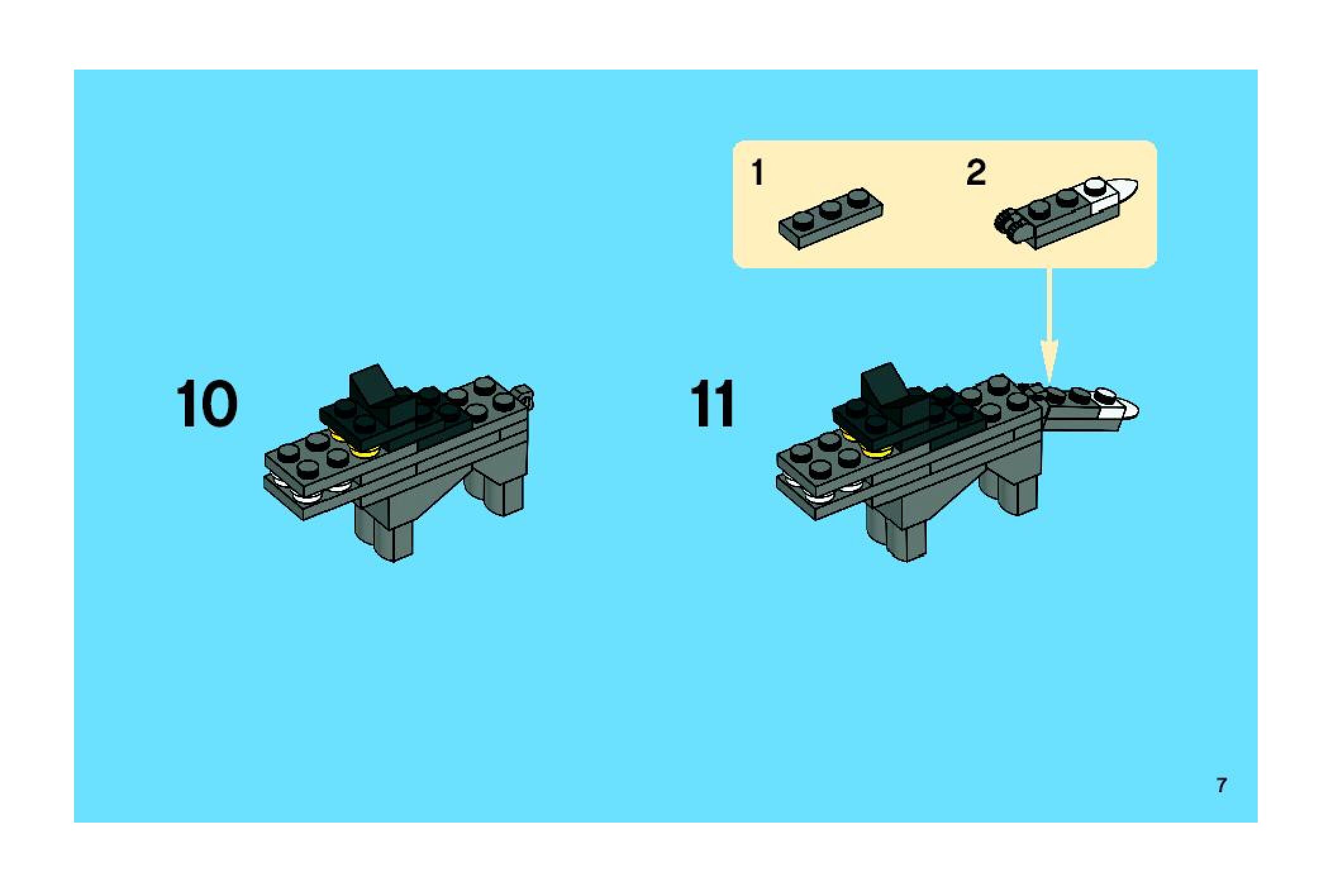 1

2

10

11

7