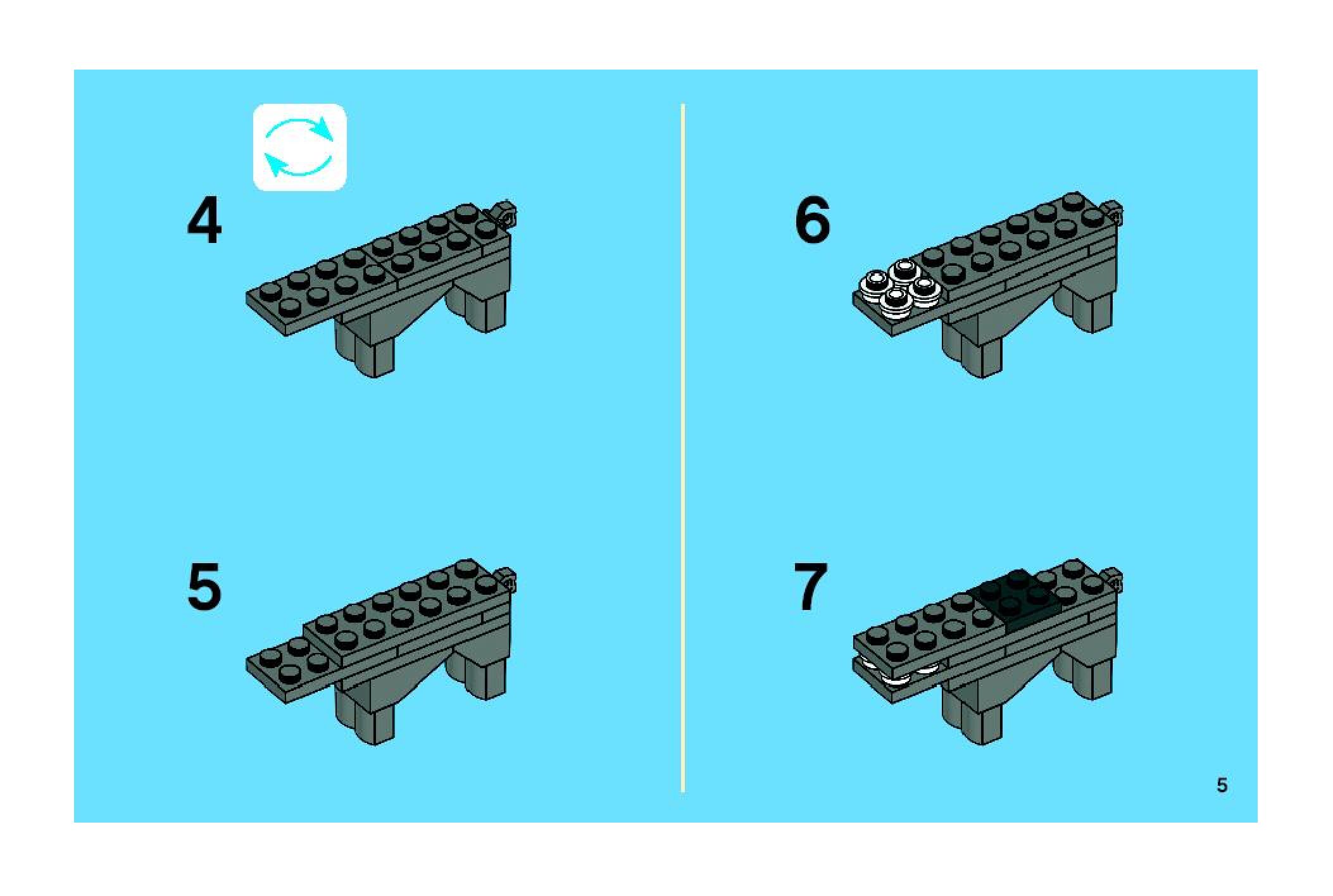 4

5

6

7

5