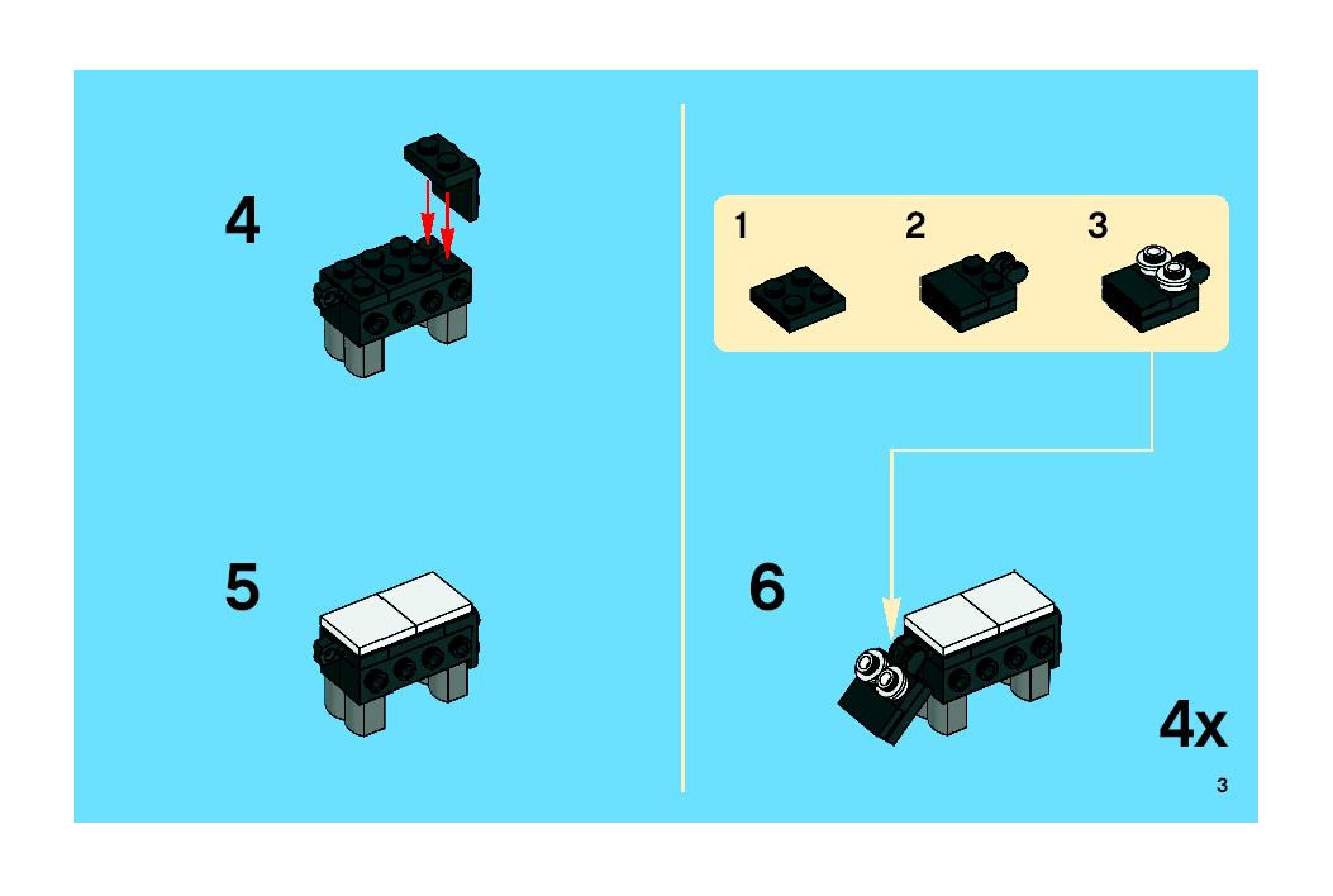 4

5

1

2

3

6

4x

3