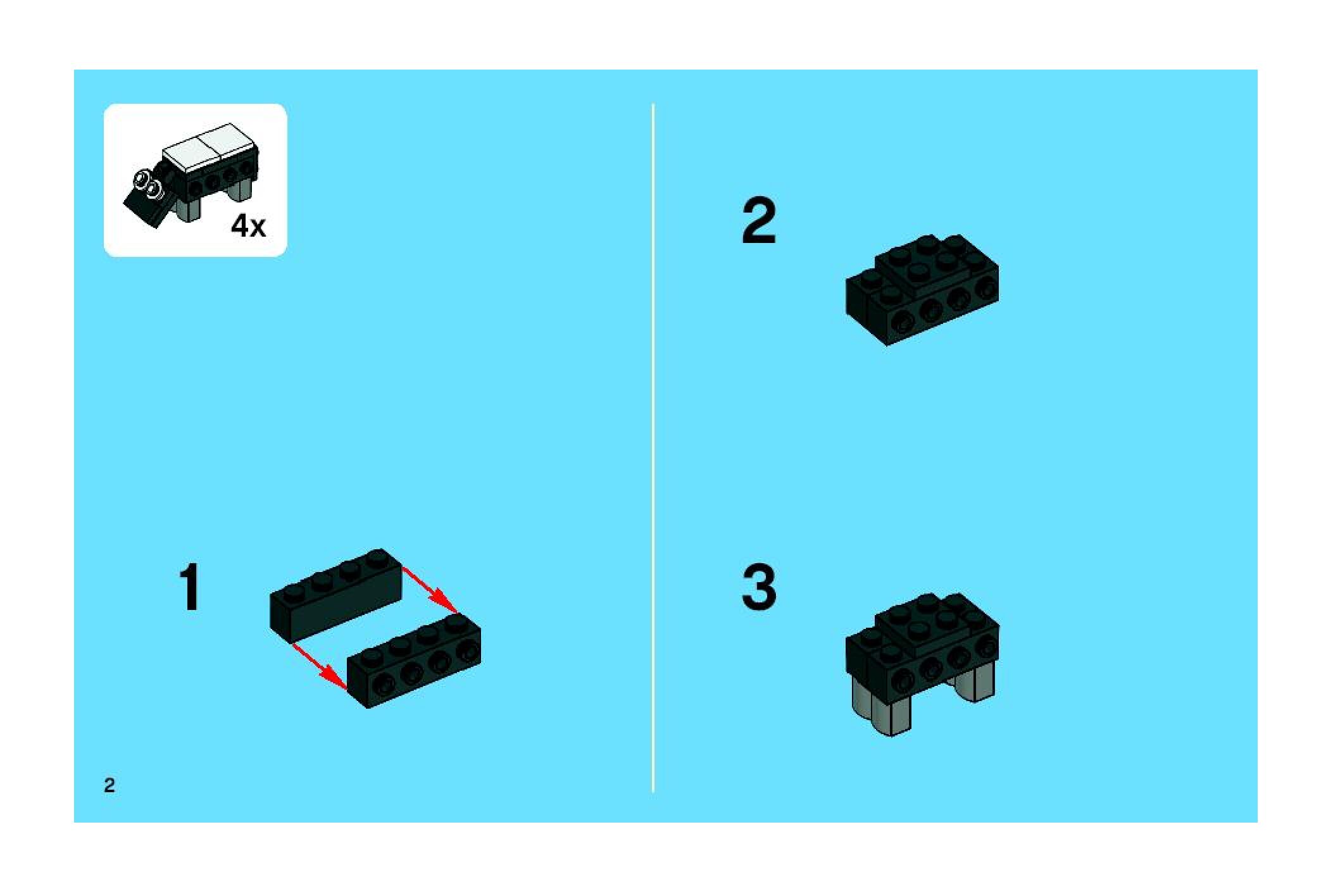 4x

1

2

3

2