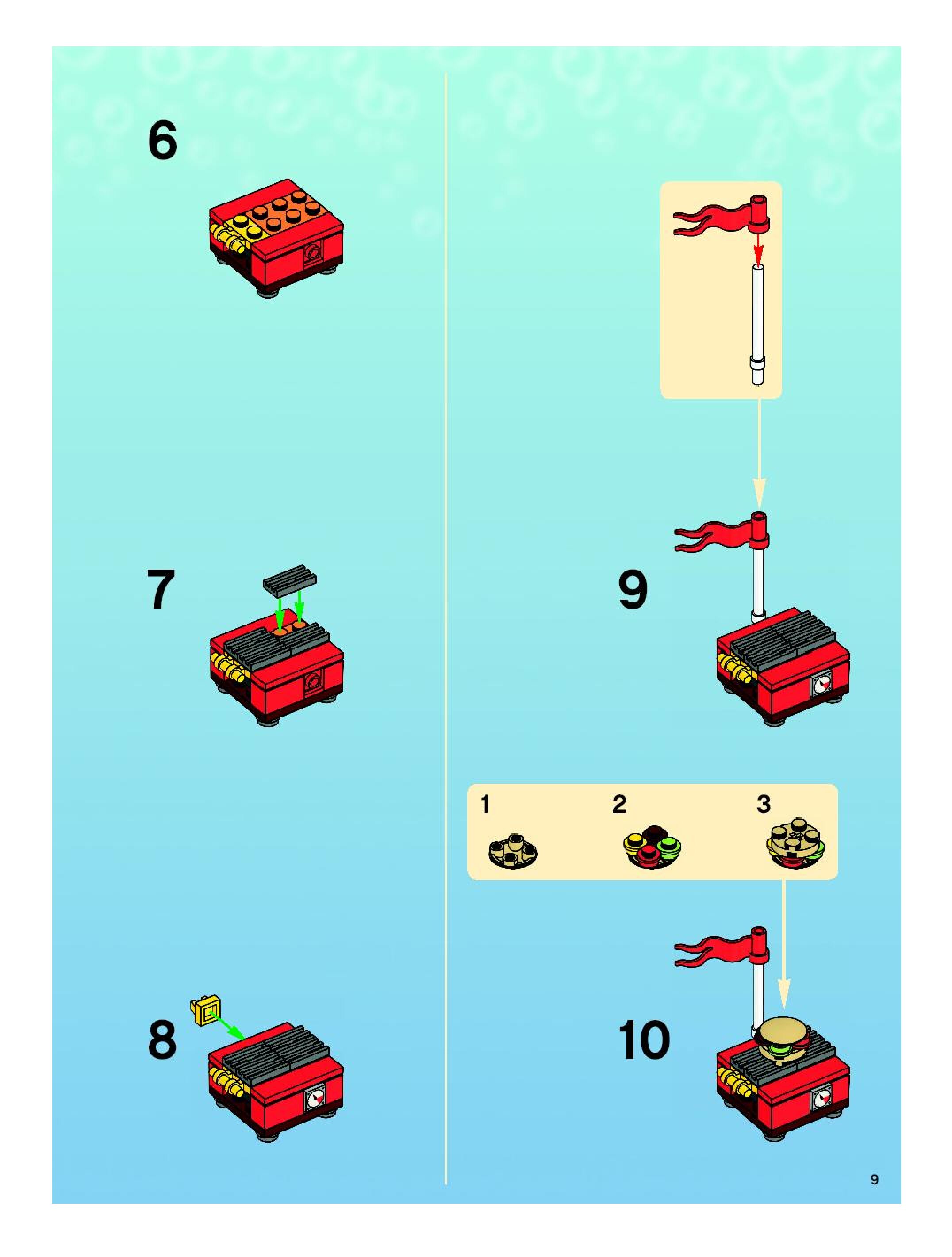 6

7

8

9

1

2

3

10

9