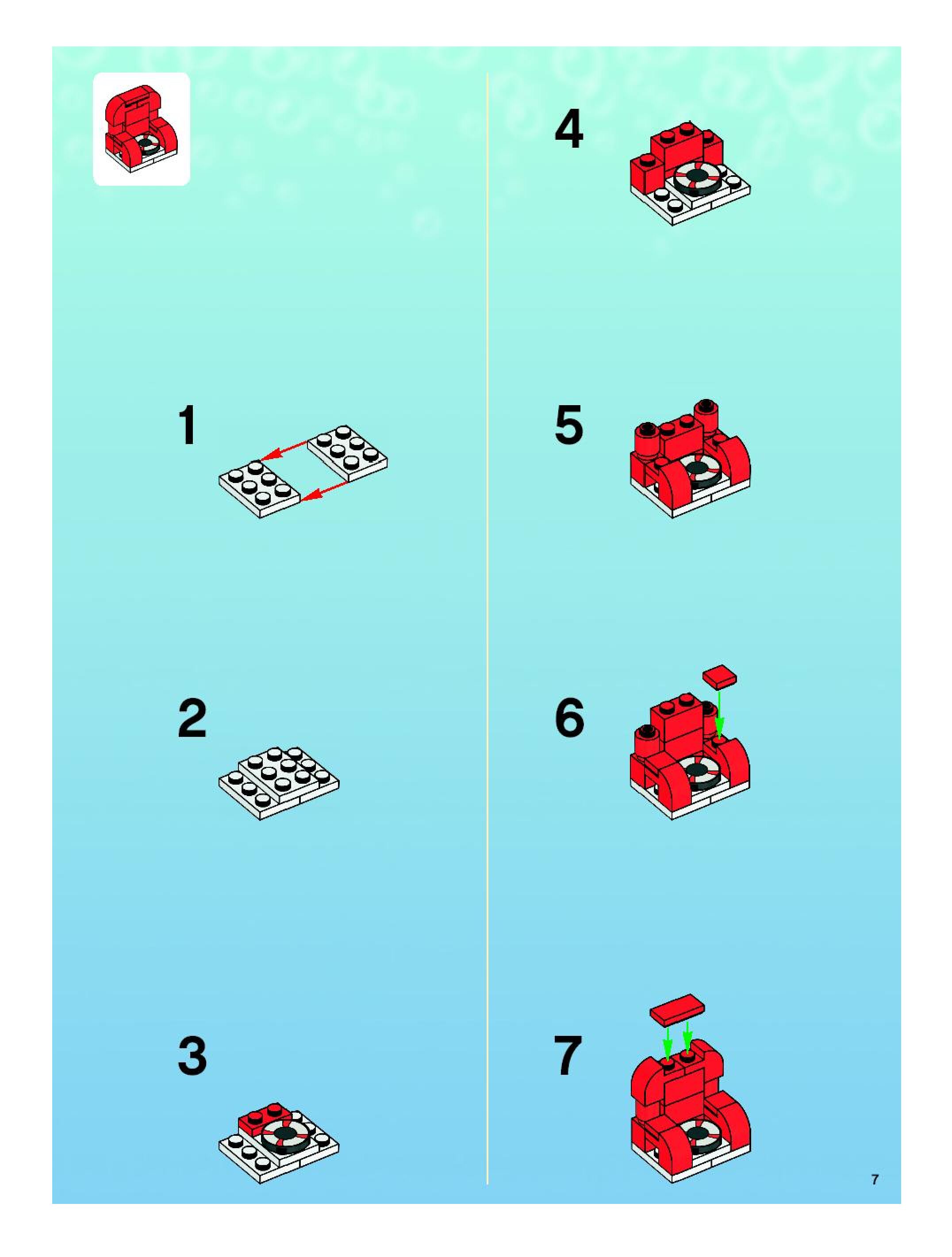 1

2

3

4

5

6

7

7