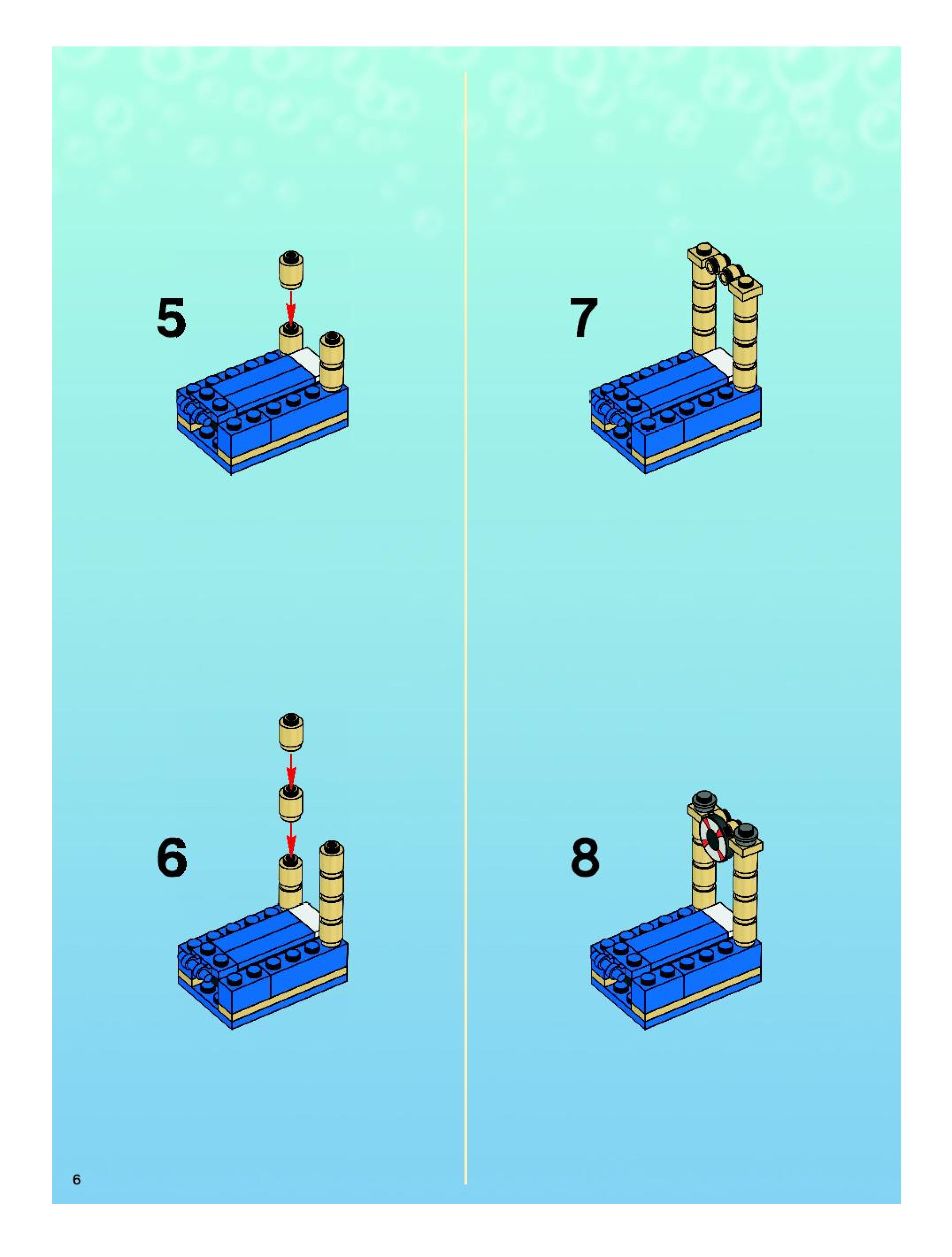 5

6

7

8

6