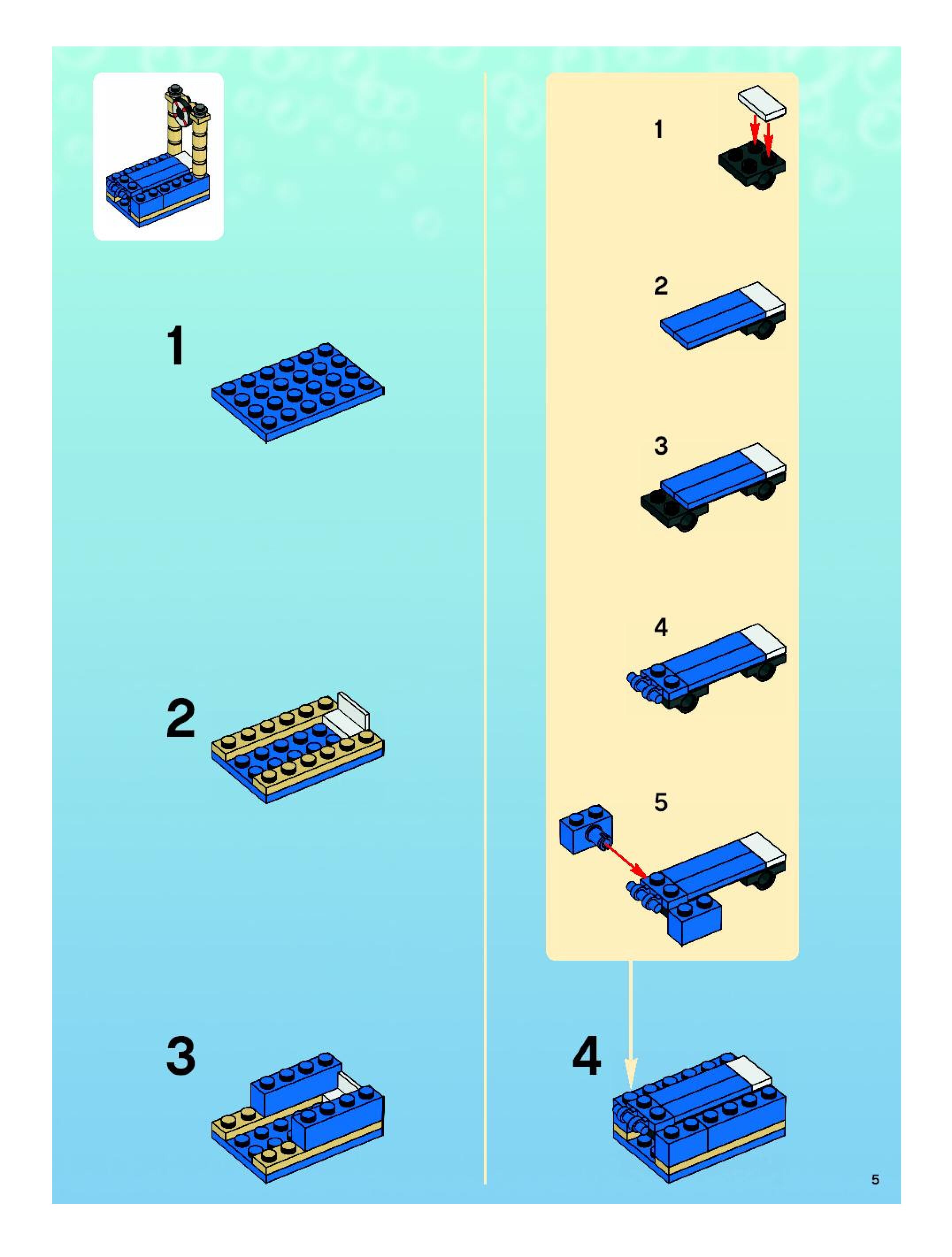 1

2

3

1

2

3

4

5

4

5