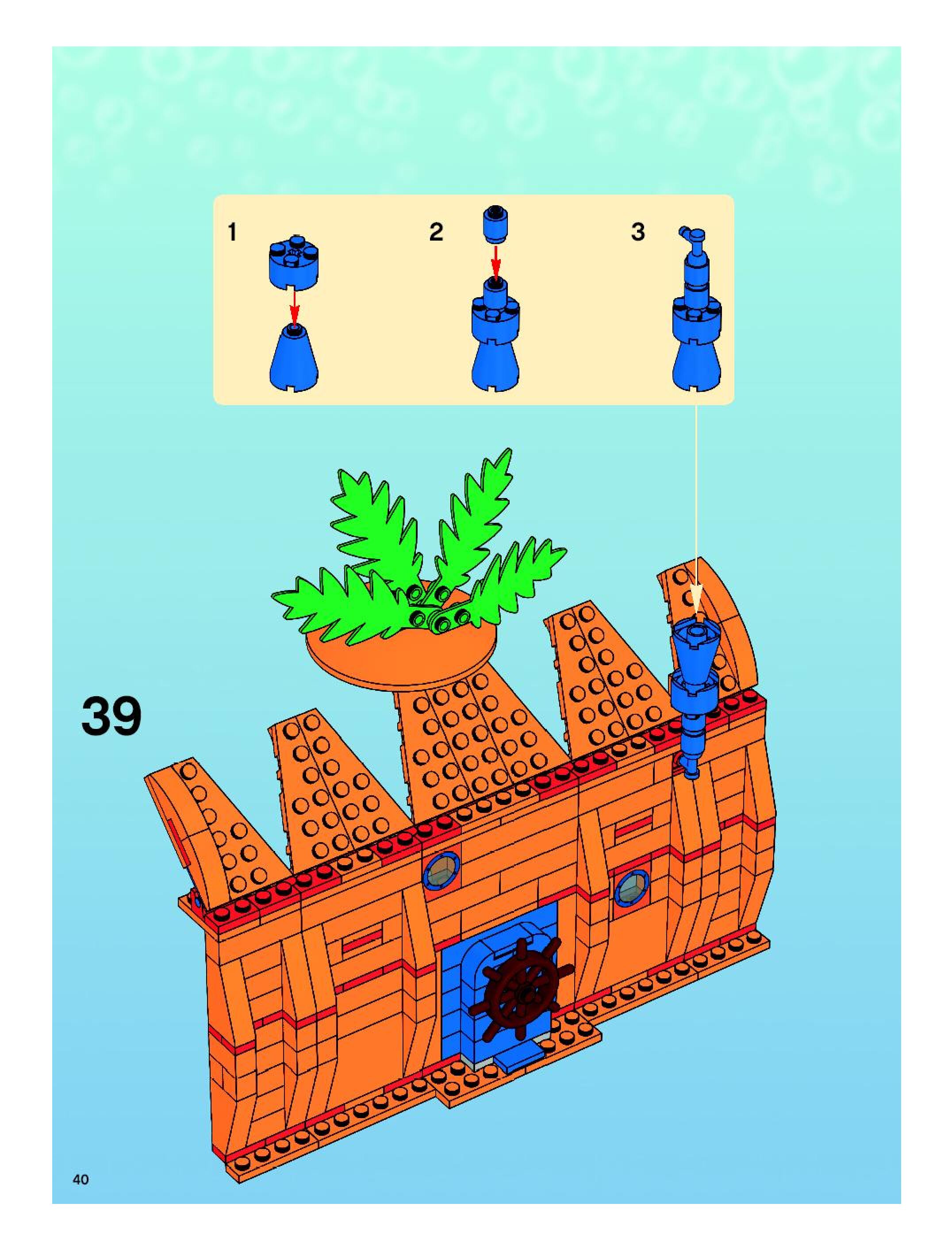 1

2

3

39

40