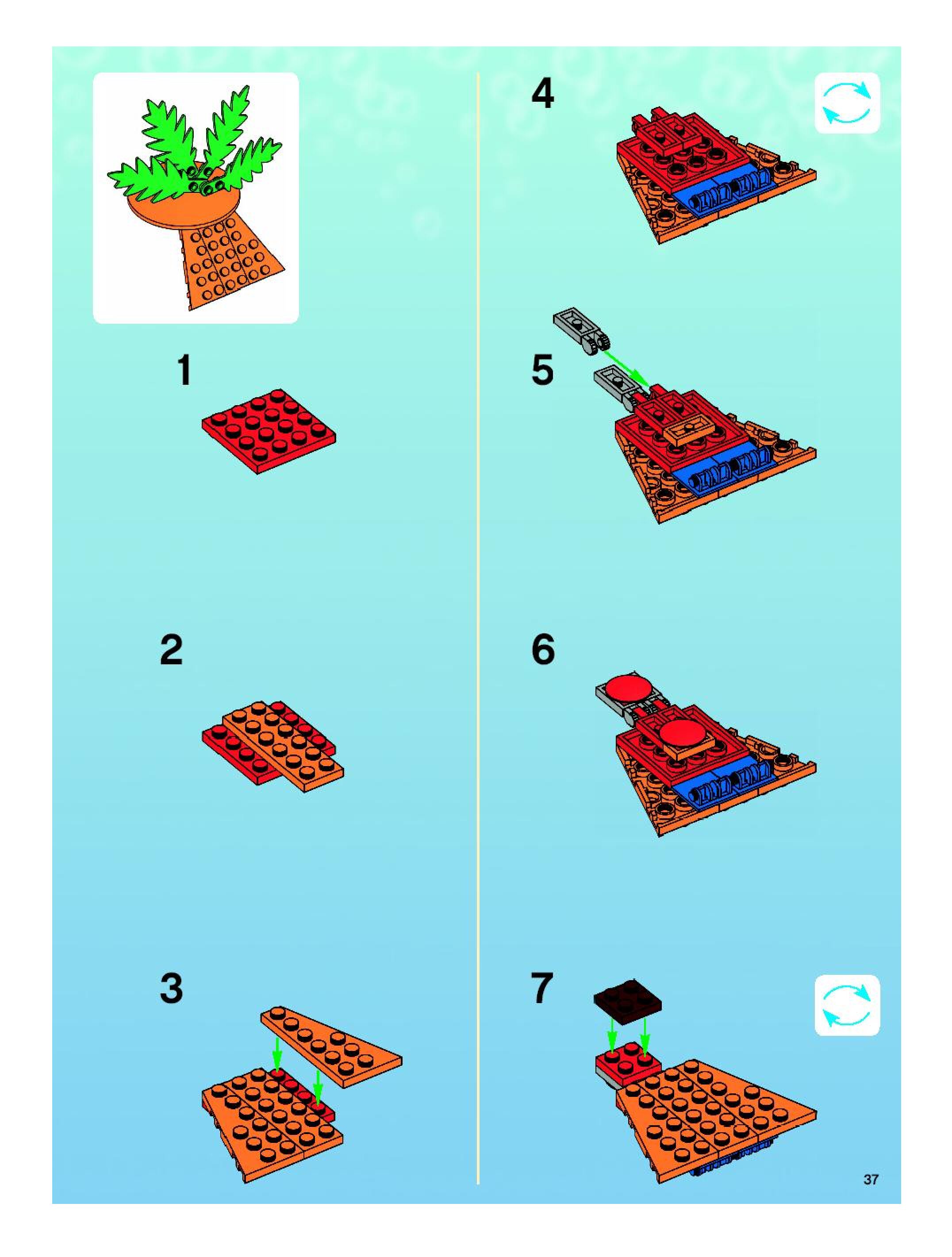 1

2

3

4

5

6

7

37