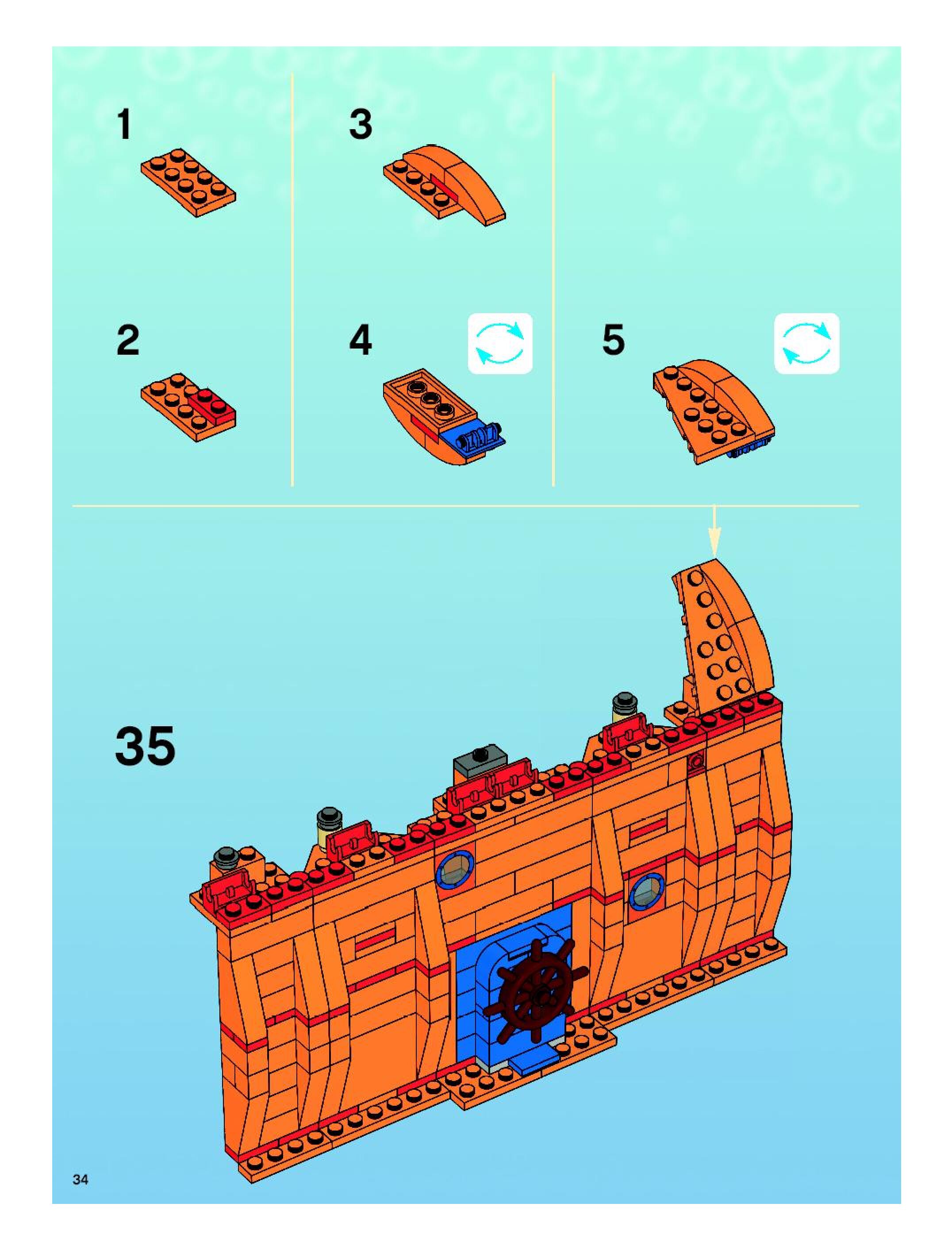 1

2

3

4

5

35

34