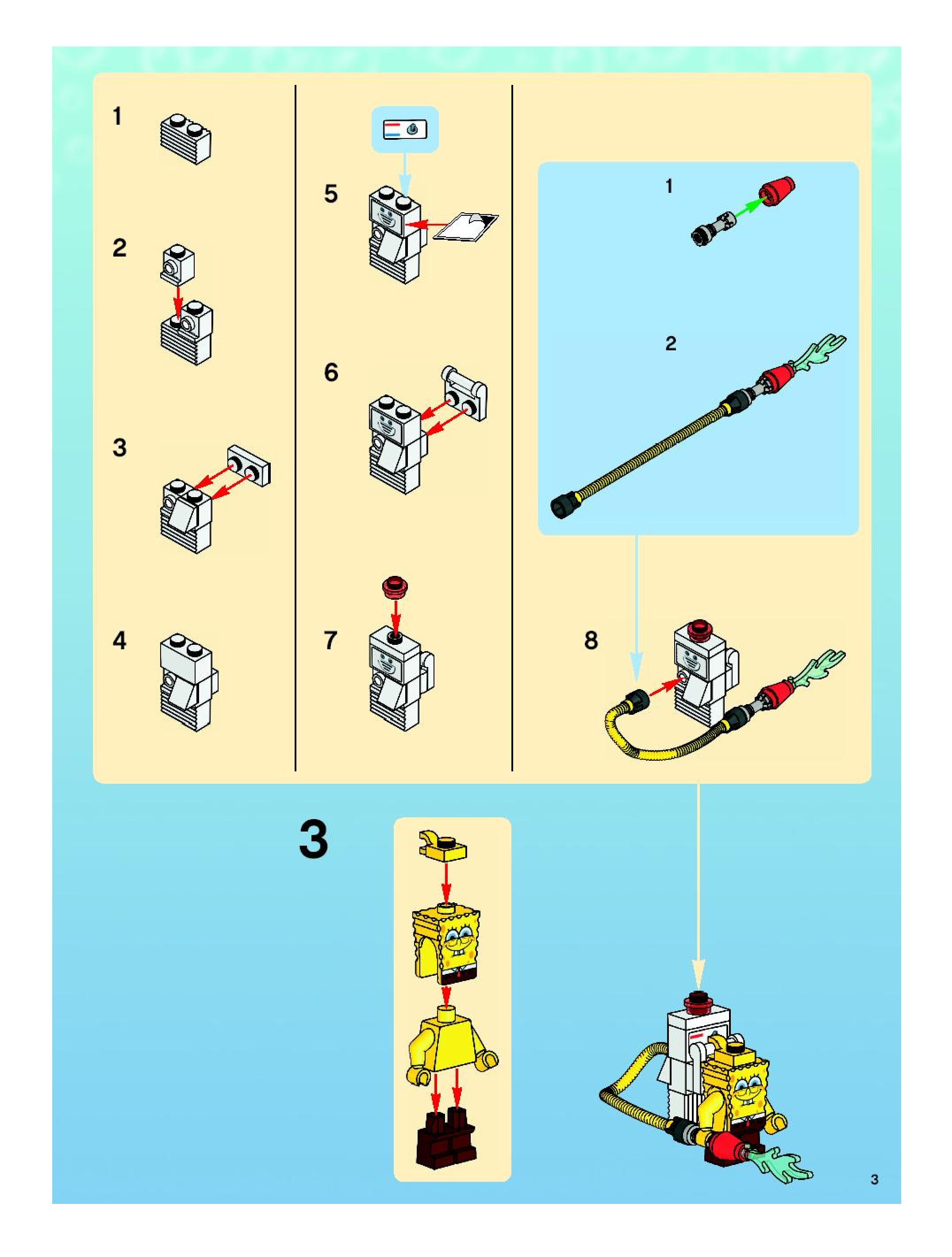 1

2

3

4

5

6

7

1

2

8

3

3