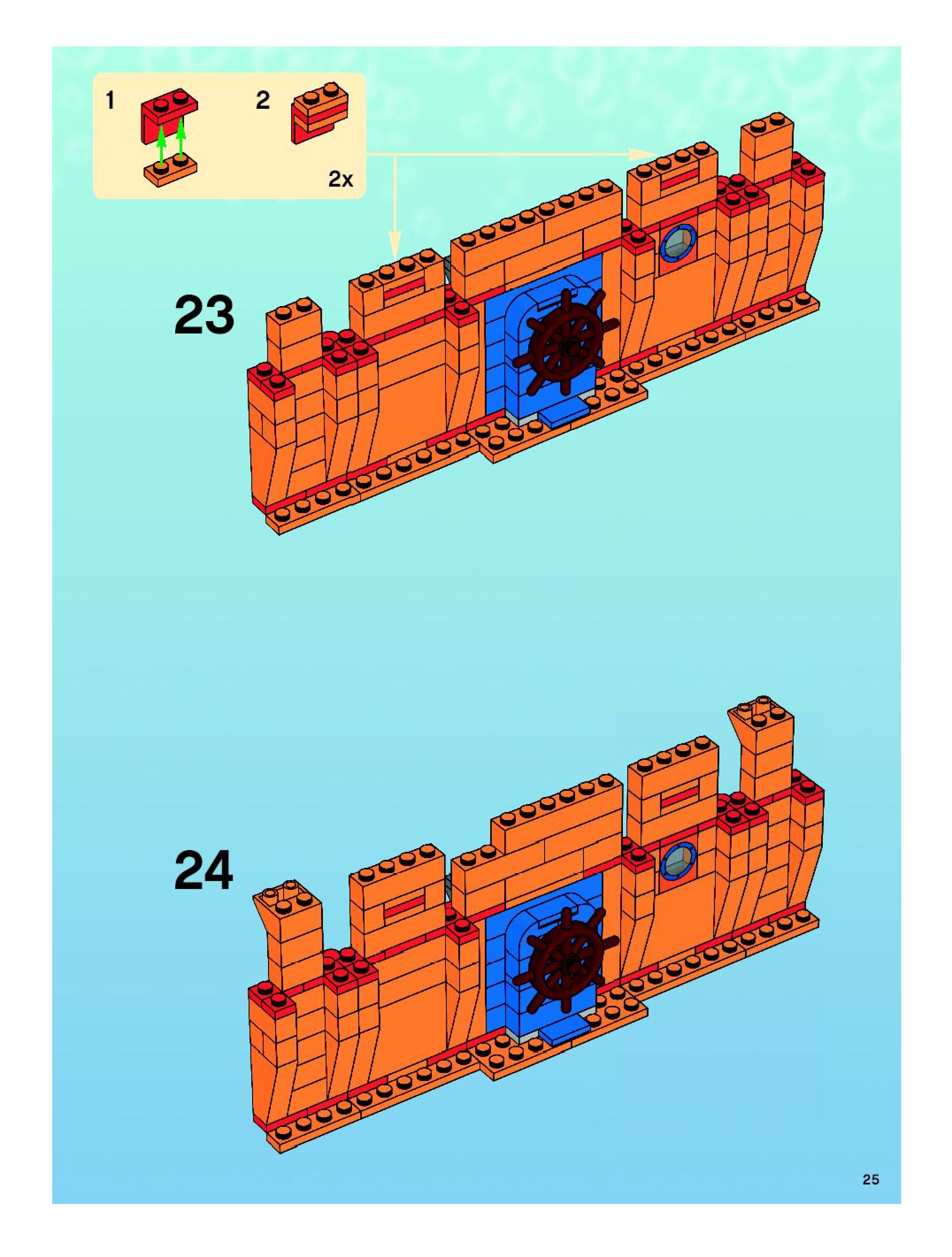 1

2

2x

23

24

25